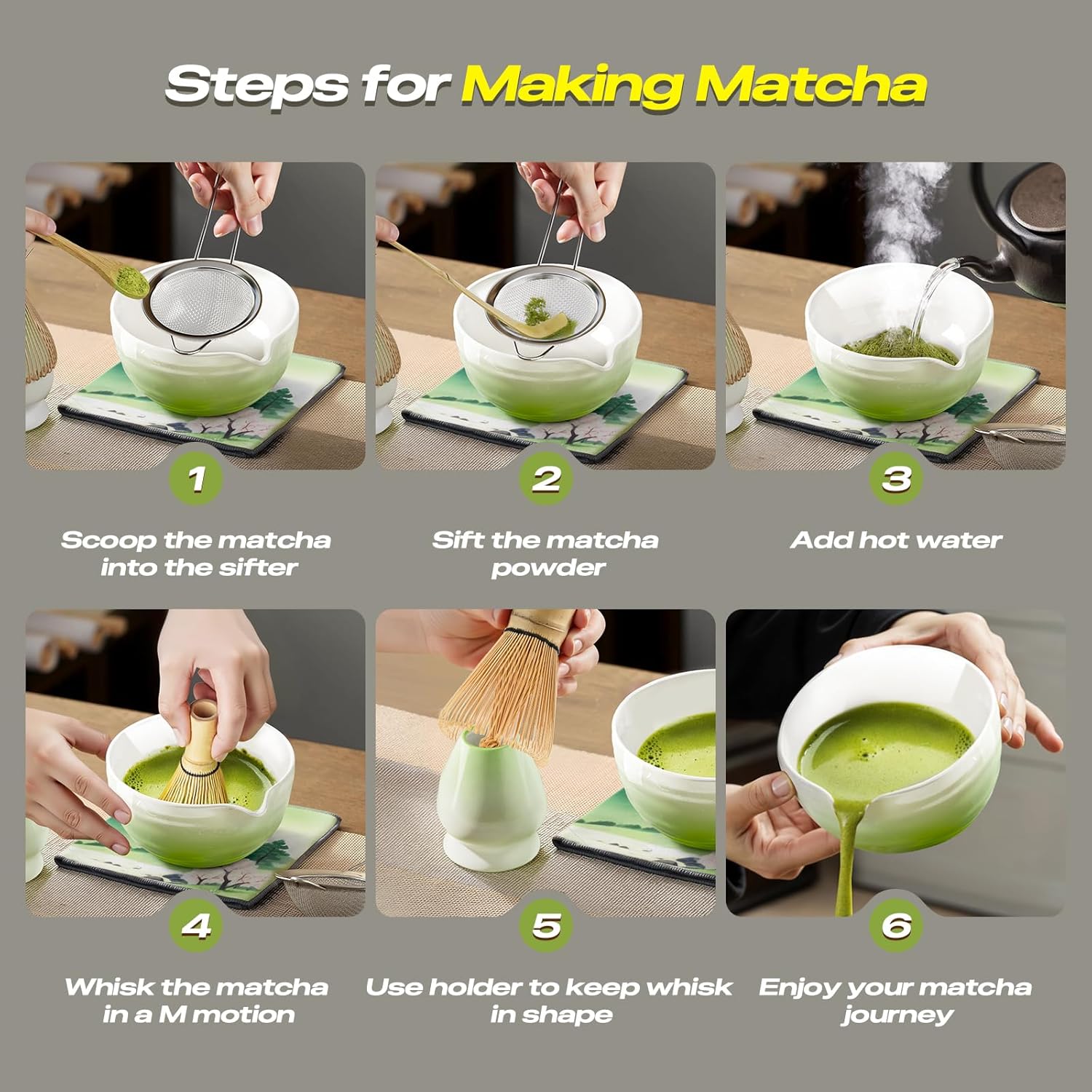 Steps for Making Matcha

1

Scoop the matcha into the sifter

2

Sift the matcha powder

3

Add hot water

4

Whisk the matcha in a M motion

5

Use holder to keep whisk in shape

6

Enjoy your matcha journey