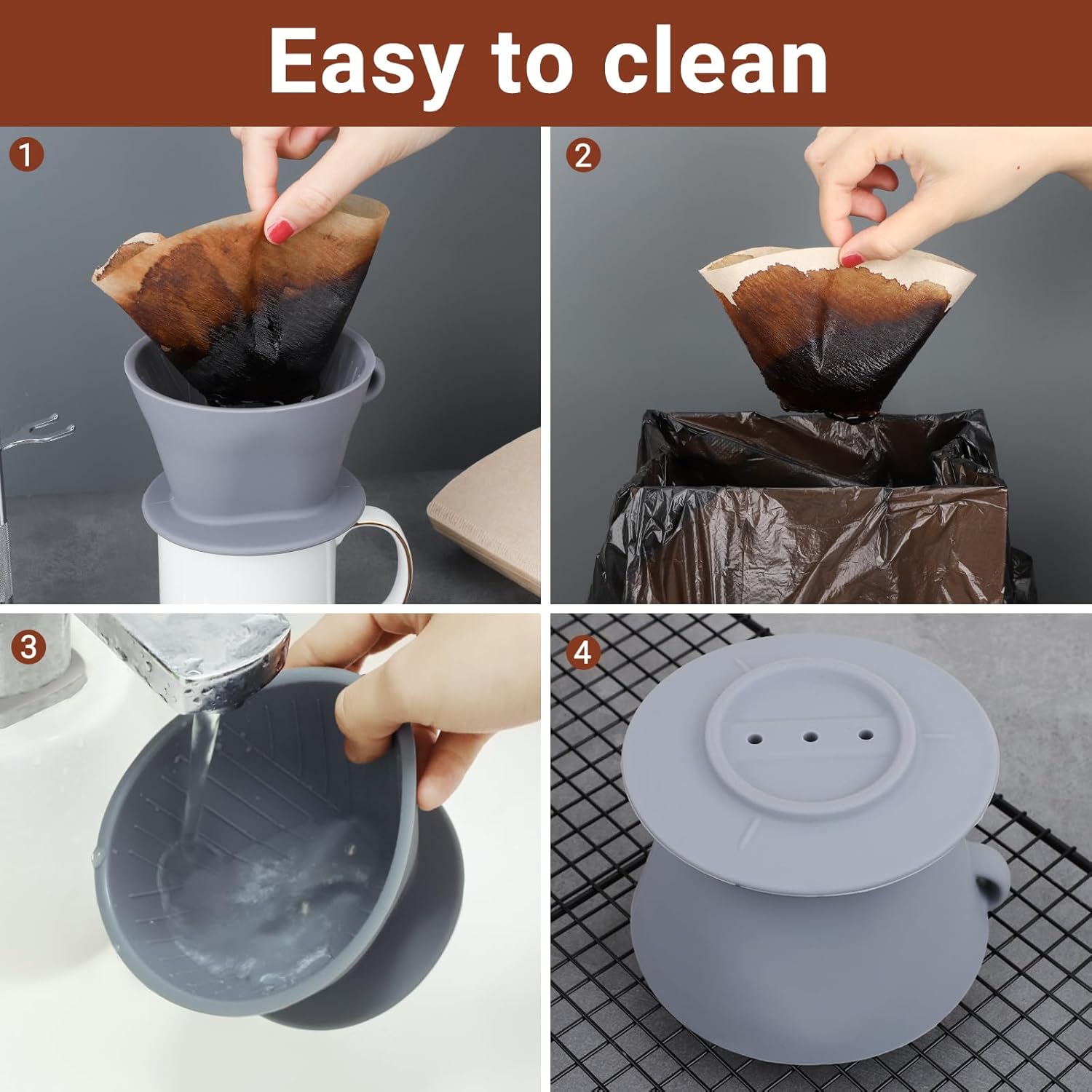 Easy to clean

1

2

3

4