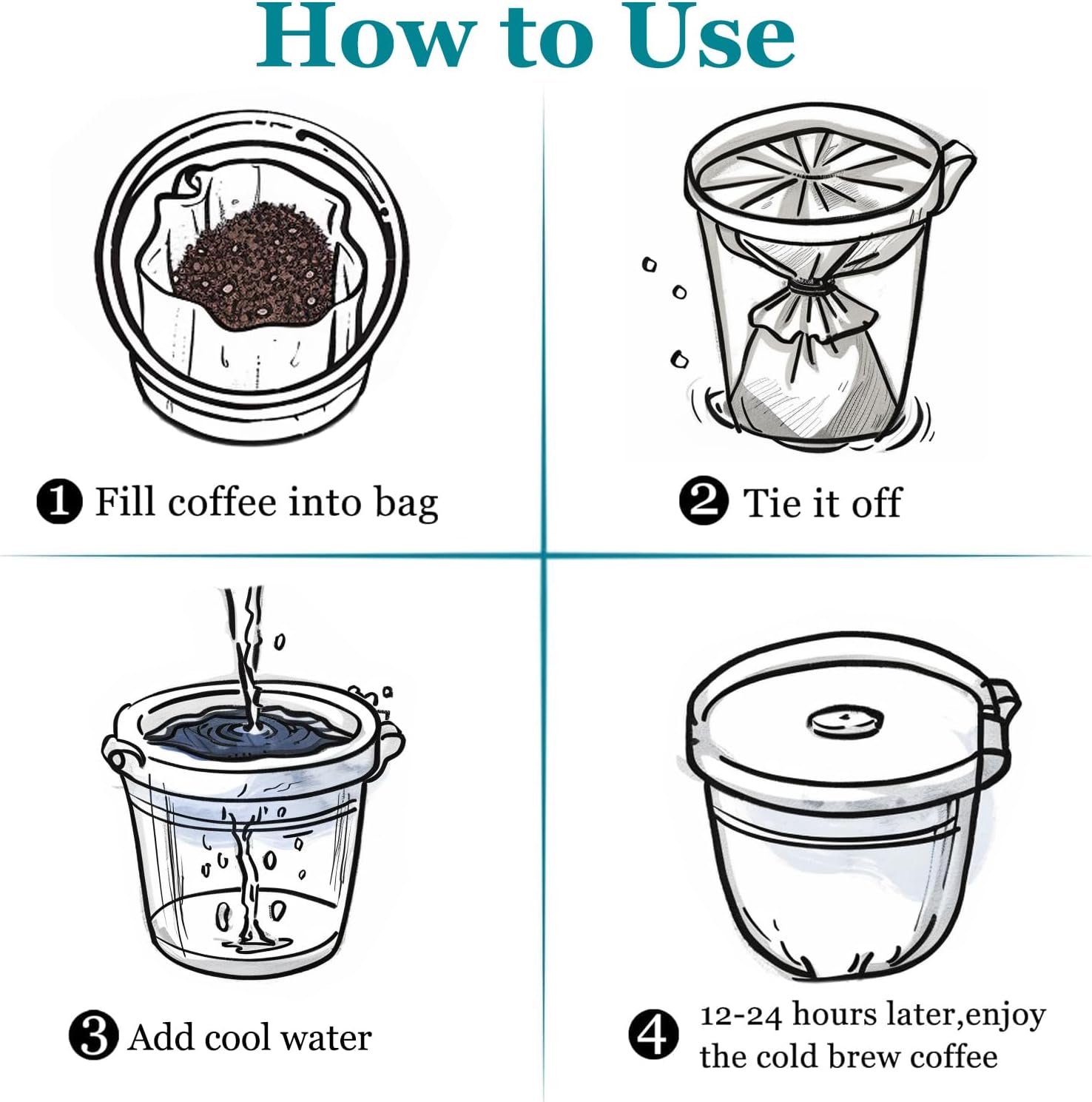 How to Use

❶ Fill coffee into bag

❷ Tie it off

❸ Add cool water

❹ 12-24 hours later,enjoy the cold brew coffee