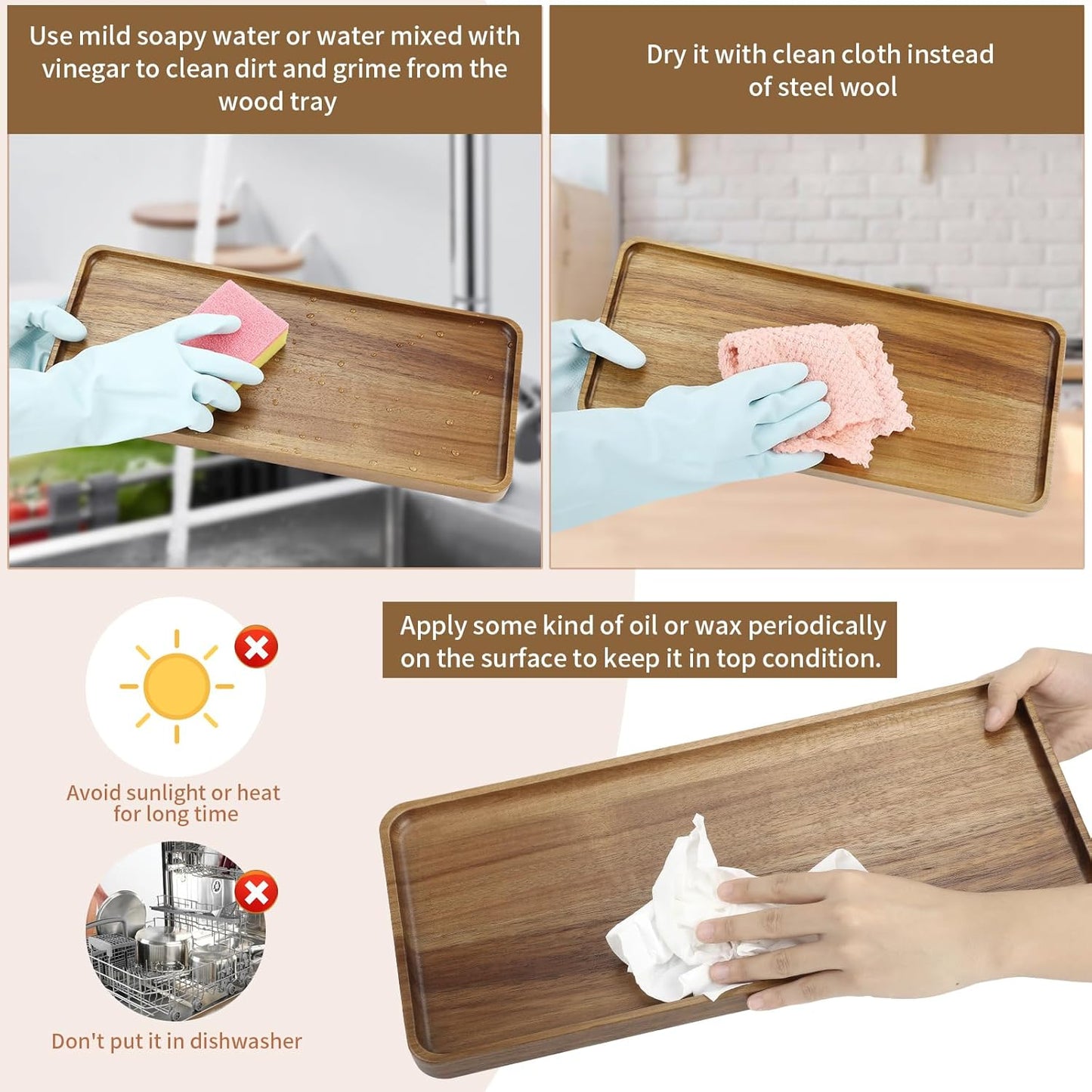 Use mild soapy water or water mixed with vinegar to clean dirt and grime from the wood tray

Dry it with clean cloth instead of steel wool

Apply some kind of oil or wax periodically on the surface to keep it in top condition.

Avoid sunlight or heat for long time

Don't put it in dishwasher