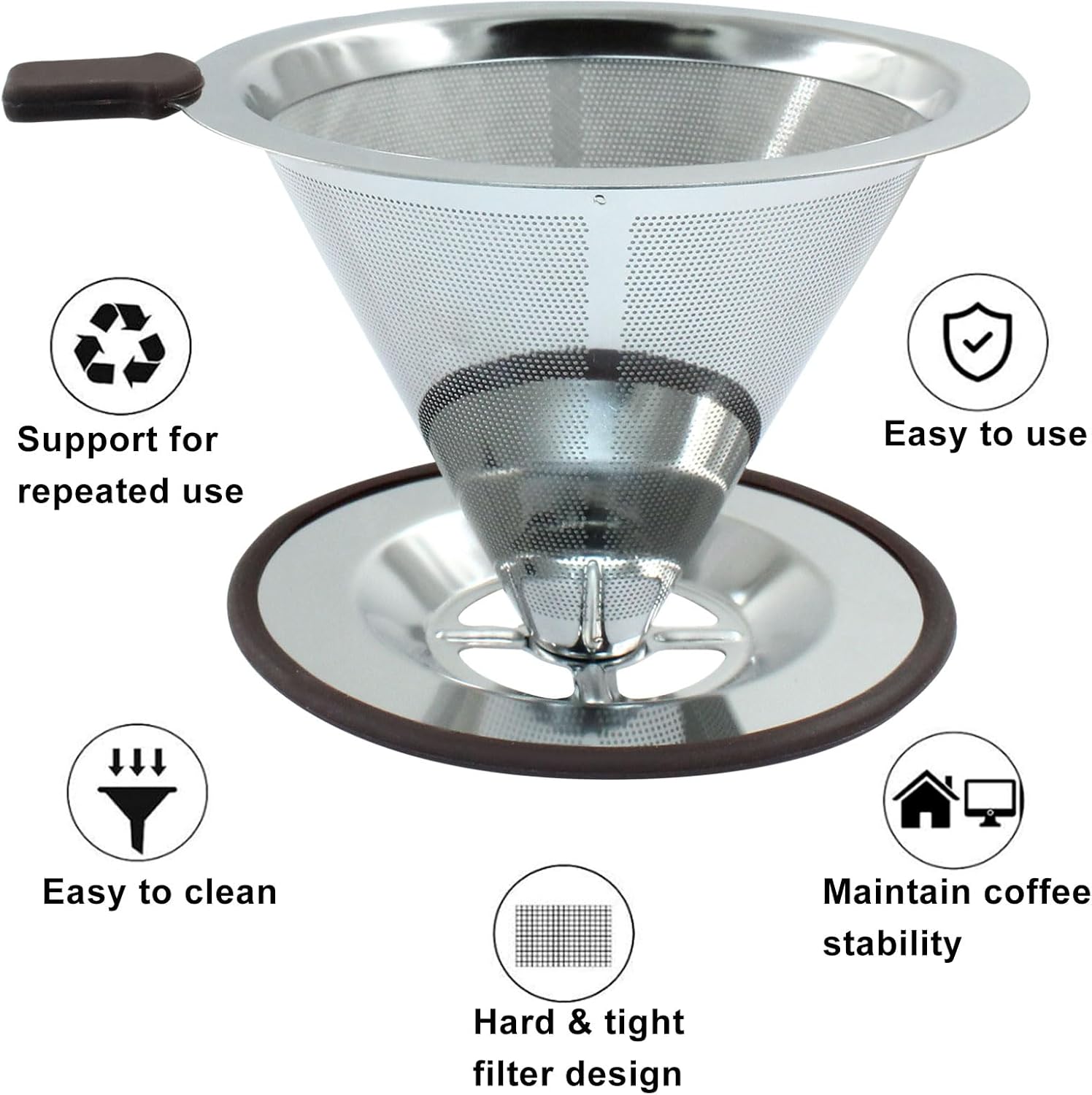 Support for repeated use

Easy to use

Easy to clean

Maintain coffee stability

Hard & tight filter design