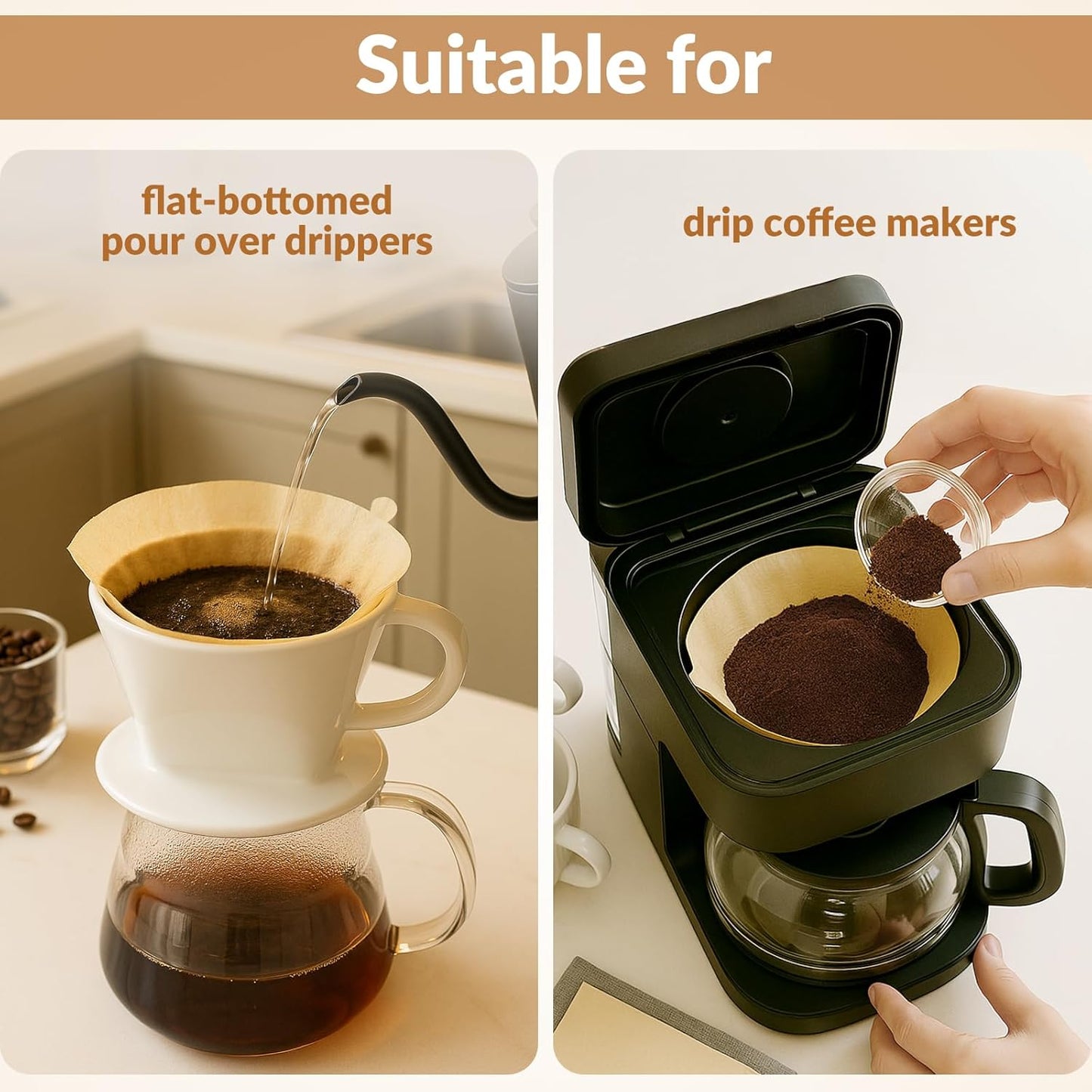 Suitable for

flat-bottomed pour over drippers

drip coffee makers