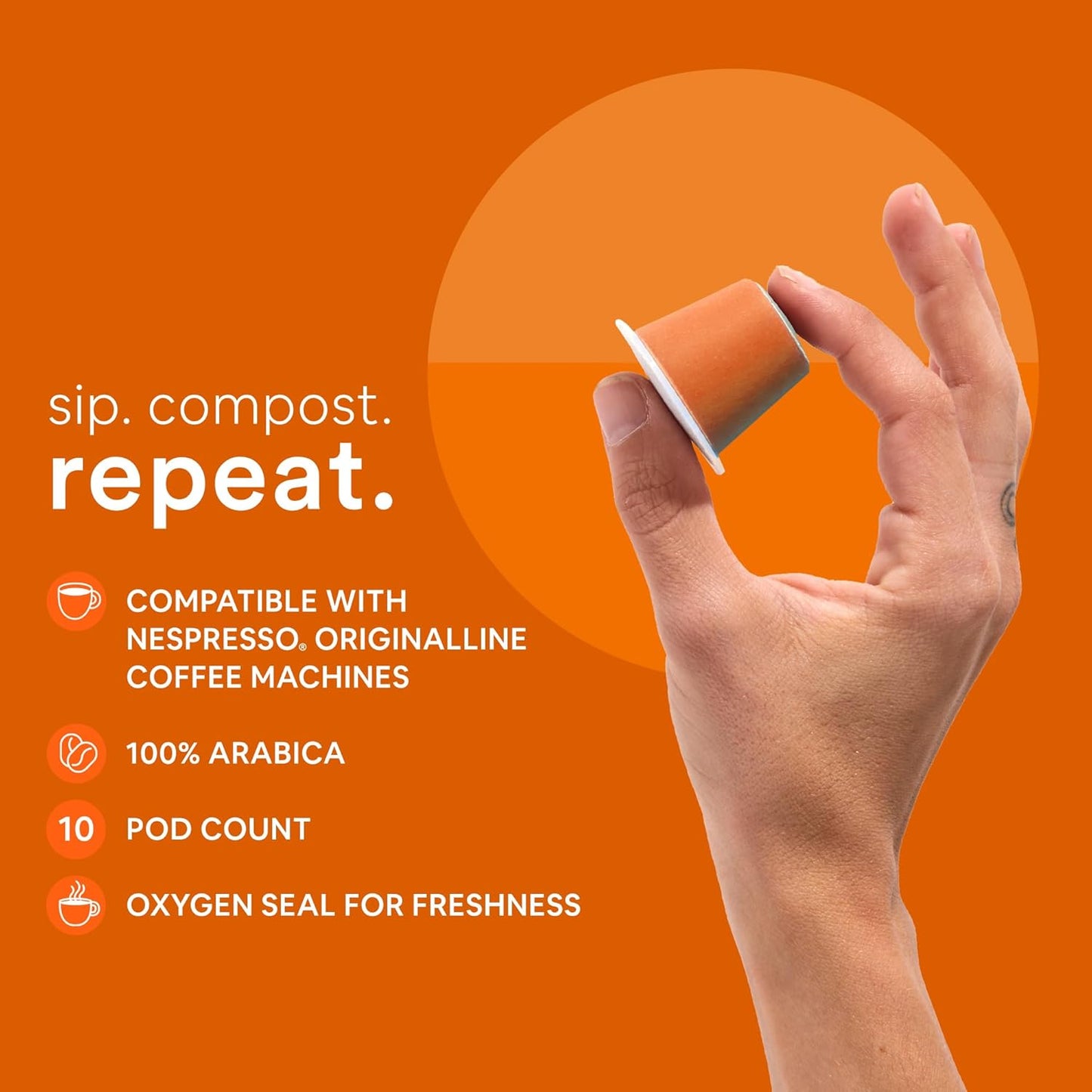 sip. compost.
repeat.

COMPATIBLE WITH NESPRESSO® ORIGINALLINE COFFEE MACHINES

100% ARABICA

10 POD COUNT

OXYGEN SEAL FOR FRESHNESS