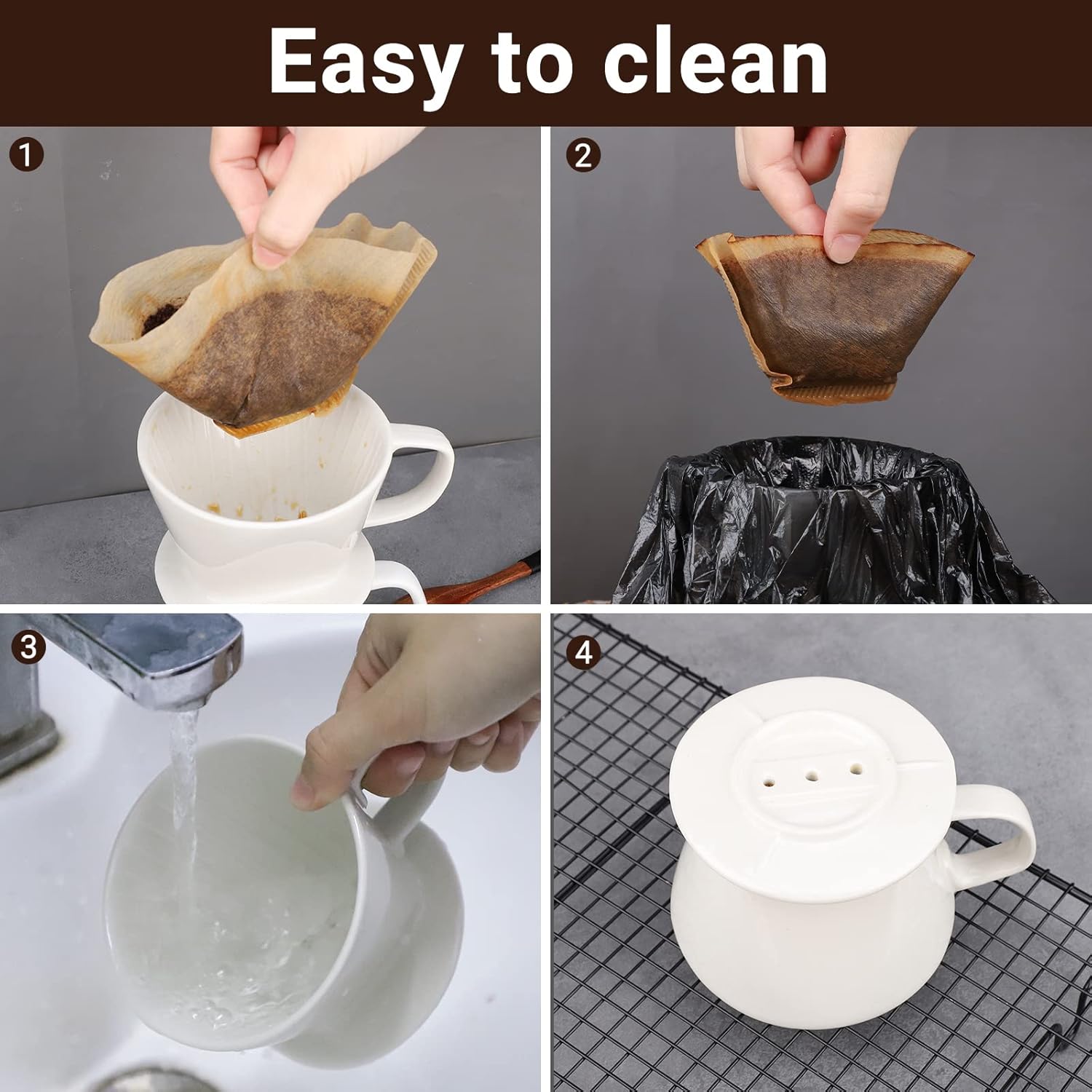 Easy to clean

1

2

3

4