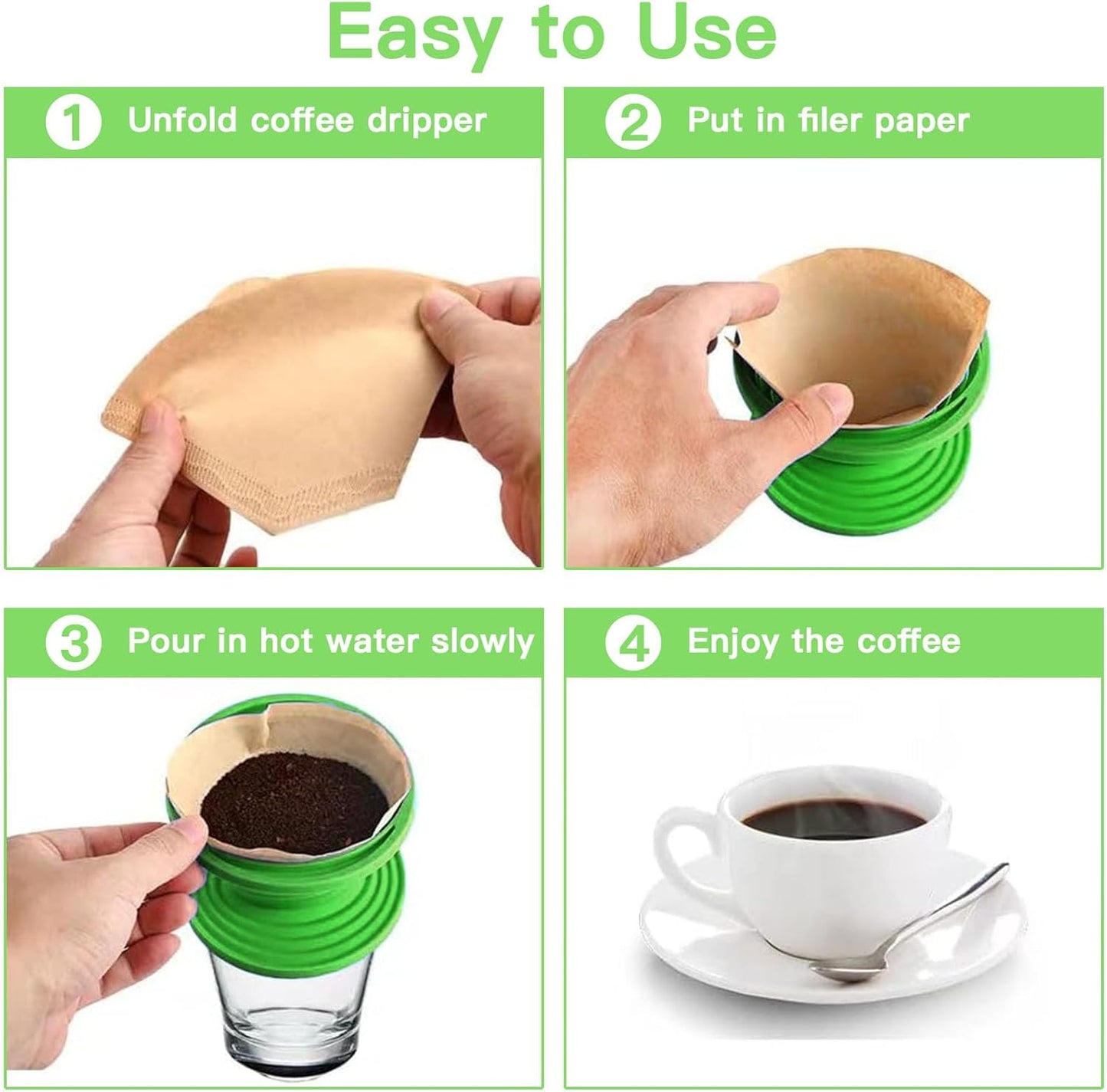 Easy to Use

1 Unfold coffee dripper

2 Put in filer paper

3 Pour in hot water slowly

4 Enjoy the coffee