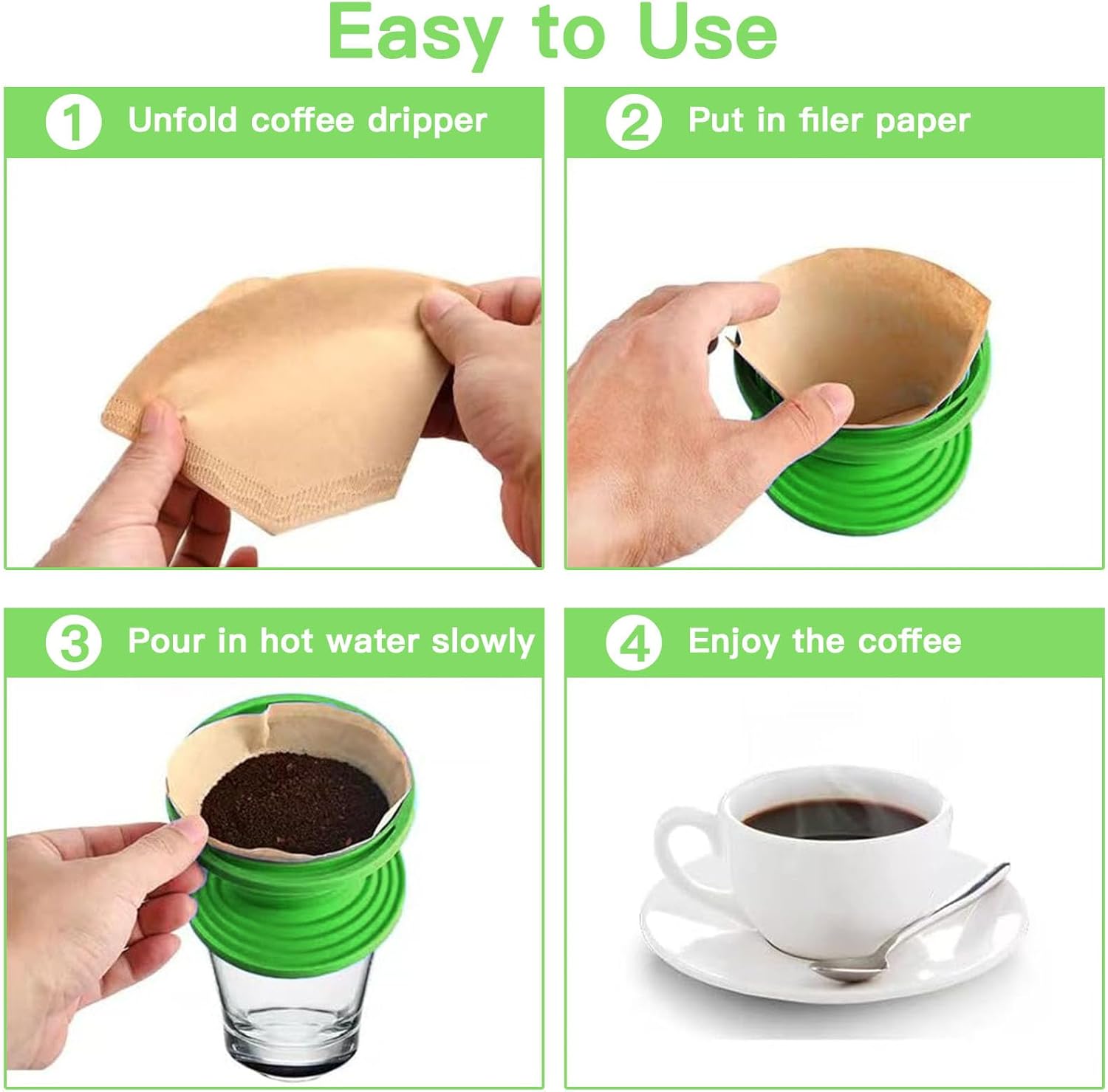 Easy to Use

1 Unfold coffee dripper

2 Put in filer paper

3 Pour in hot water slowly

4 Enjoy the coffee