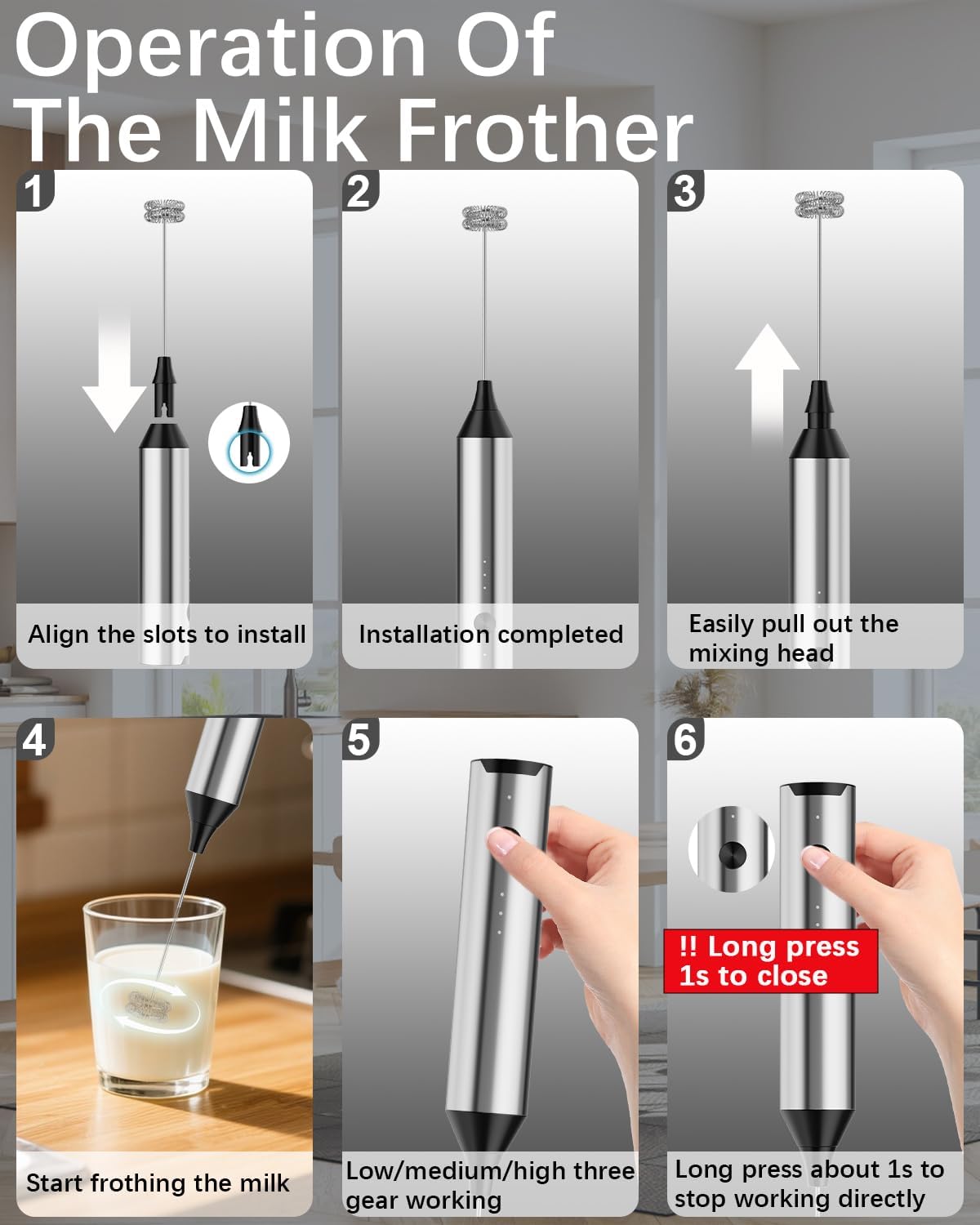 Operation Of The Milk Frother

1

Align the slots to install

2

Installation completed

3

Easily pull out the mixing head

4

Start frothing the milk

5

Low/medium/high three gear working

6

!! Long press 1s to close

Long press about 1s to stop working directly