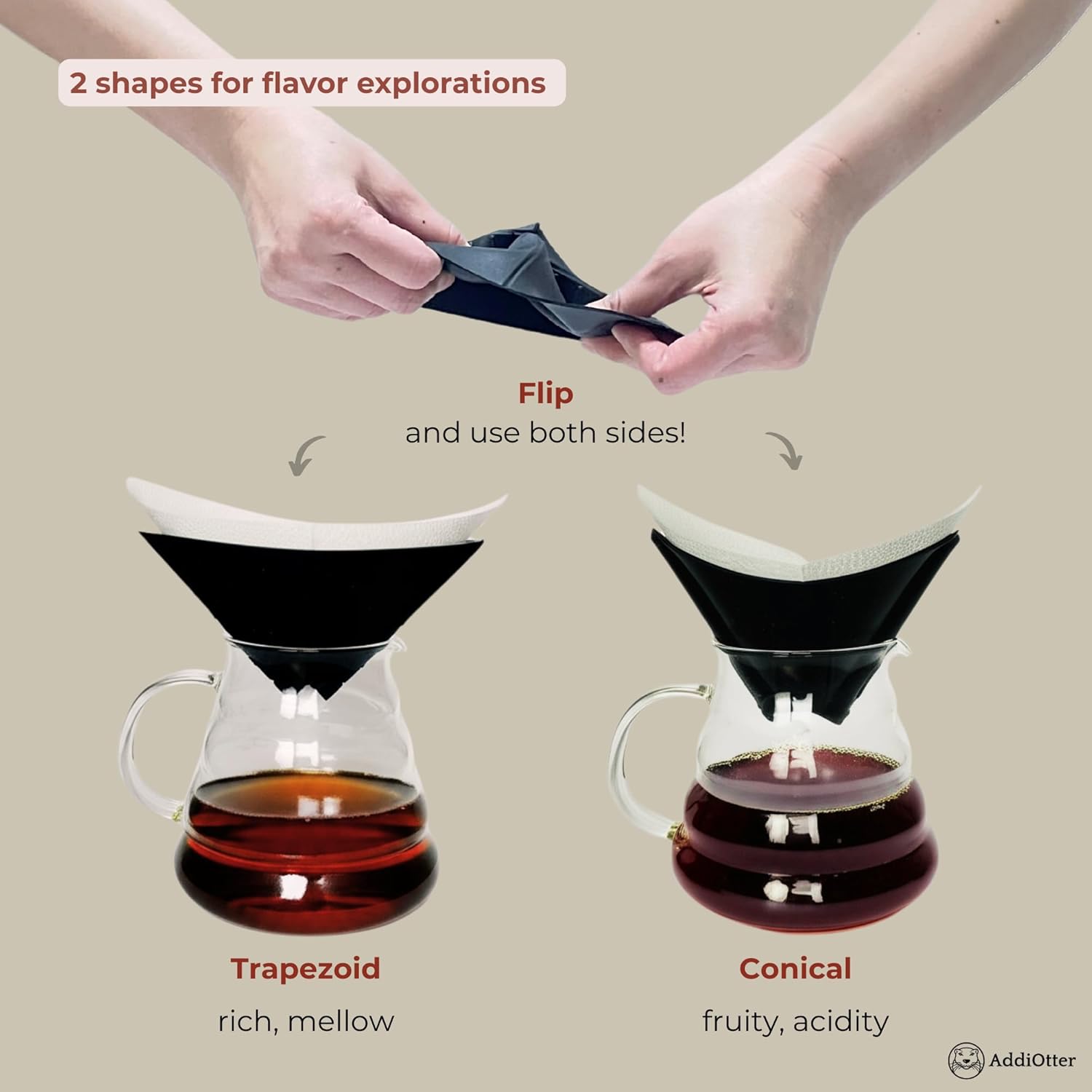 2 shapes for flavor explorations

Flip
and use both sides!

Trapezoid
rich, mellow

Conical
fruity, acidity

AddiOtter