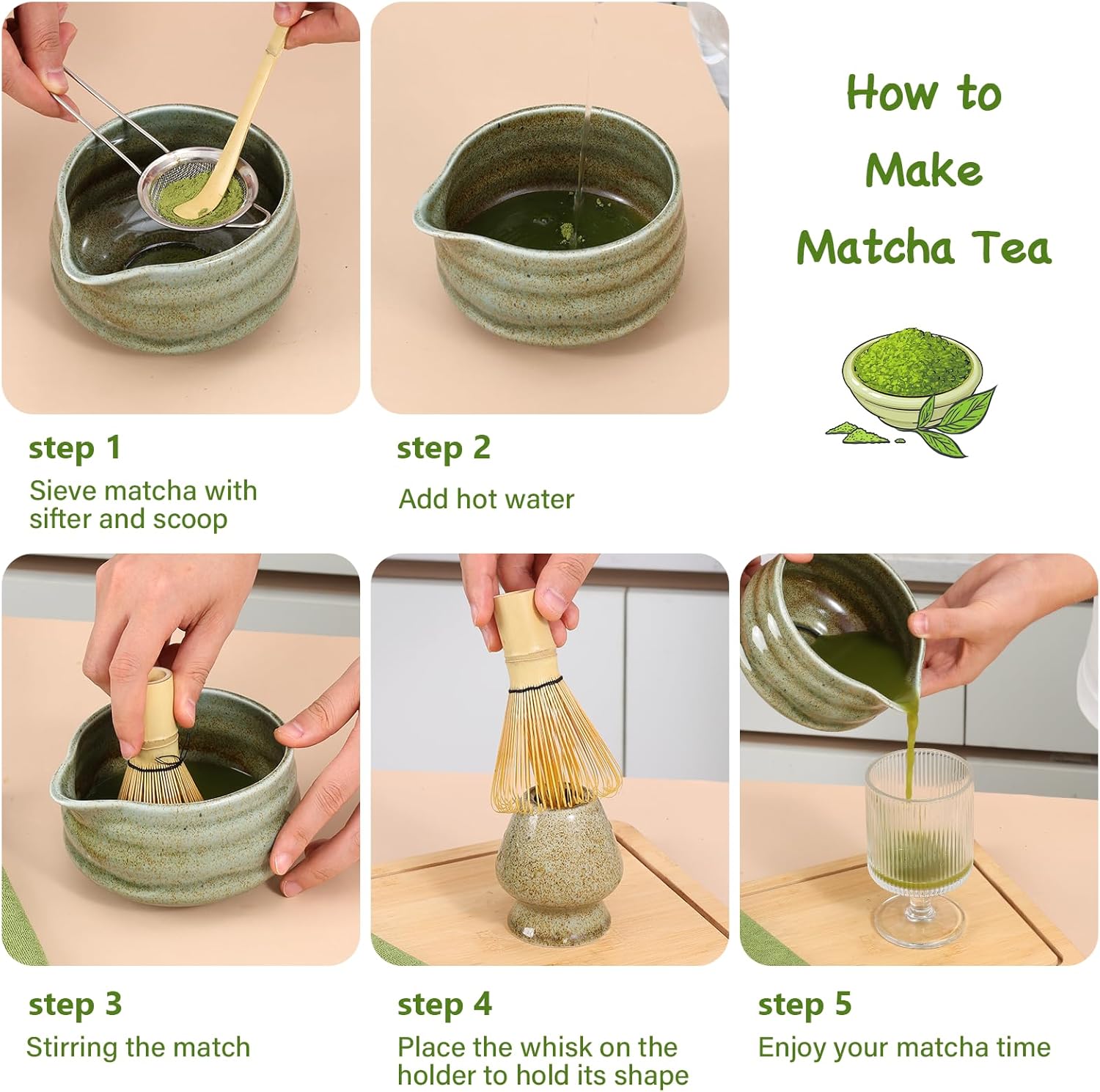 How to Make Matcha Tea

step 1
Sieve matcha with sifter and scoop

step 2
Add hot water

step 3
Stirring the match

step 4
Place the whisk on the holder to hold its shape

step 5
Enjoy your matcha time