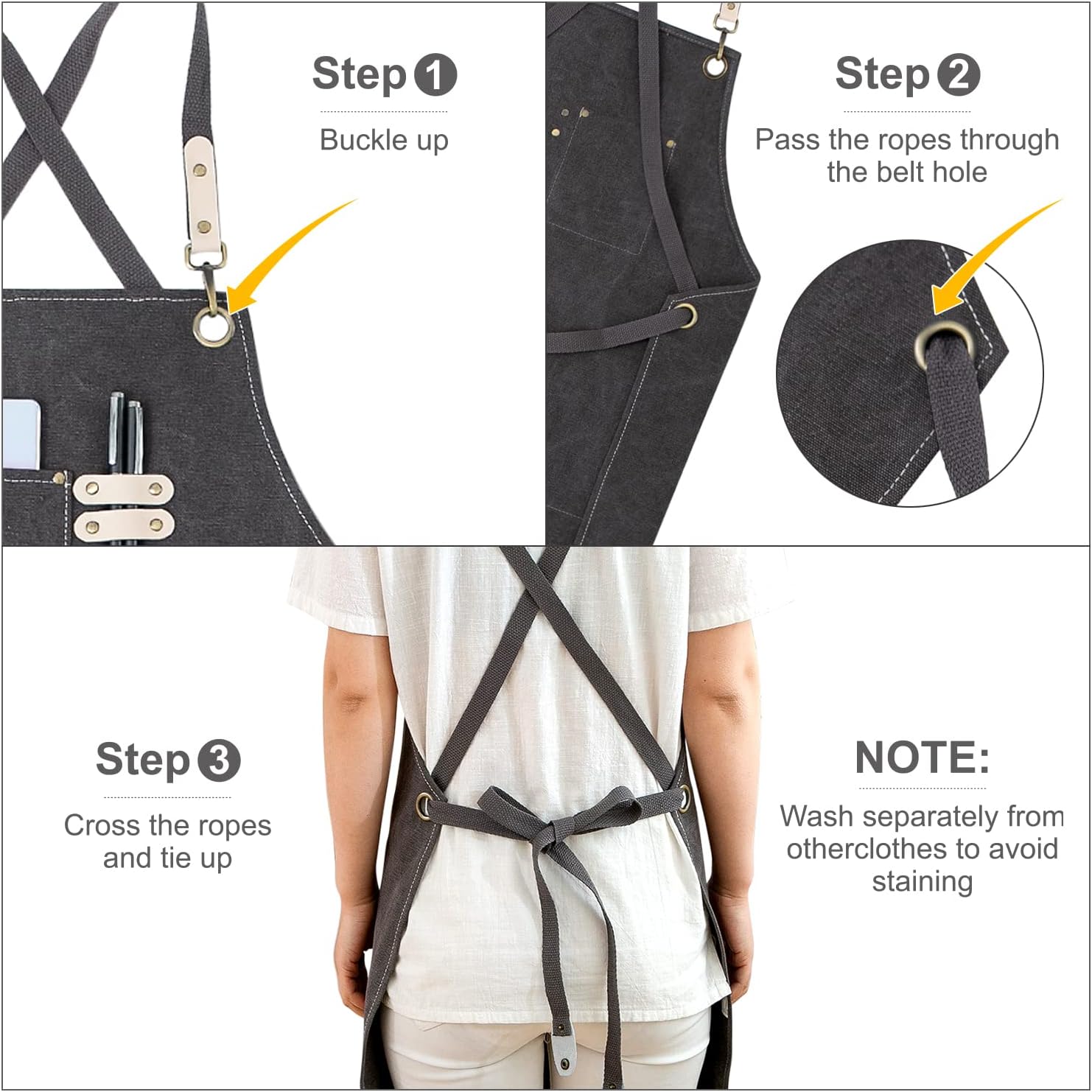 Step 1

Buckle up

Step 2

Pass the ropes through the belt hole

Step 3

Cross the ropes and tie up

NOTE:

Wash separately from otherclothes to avoid staining