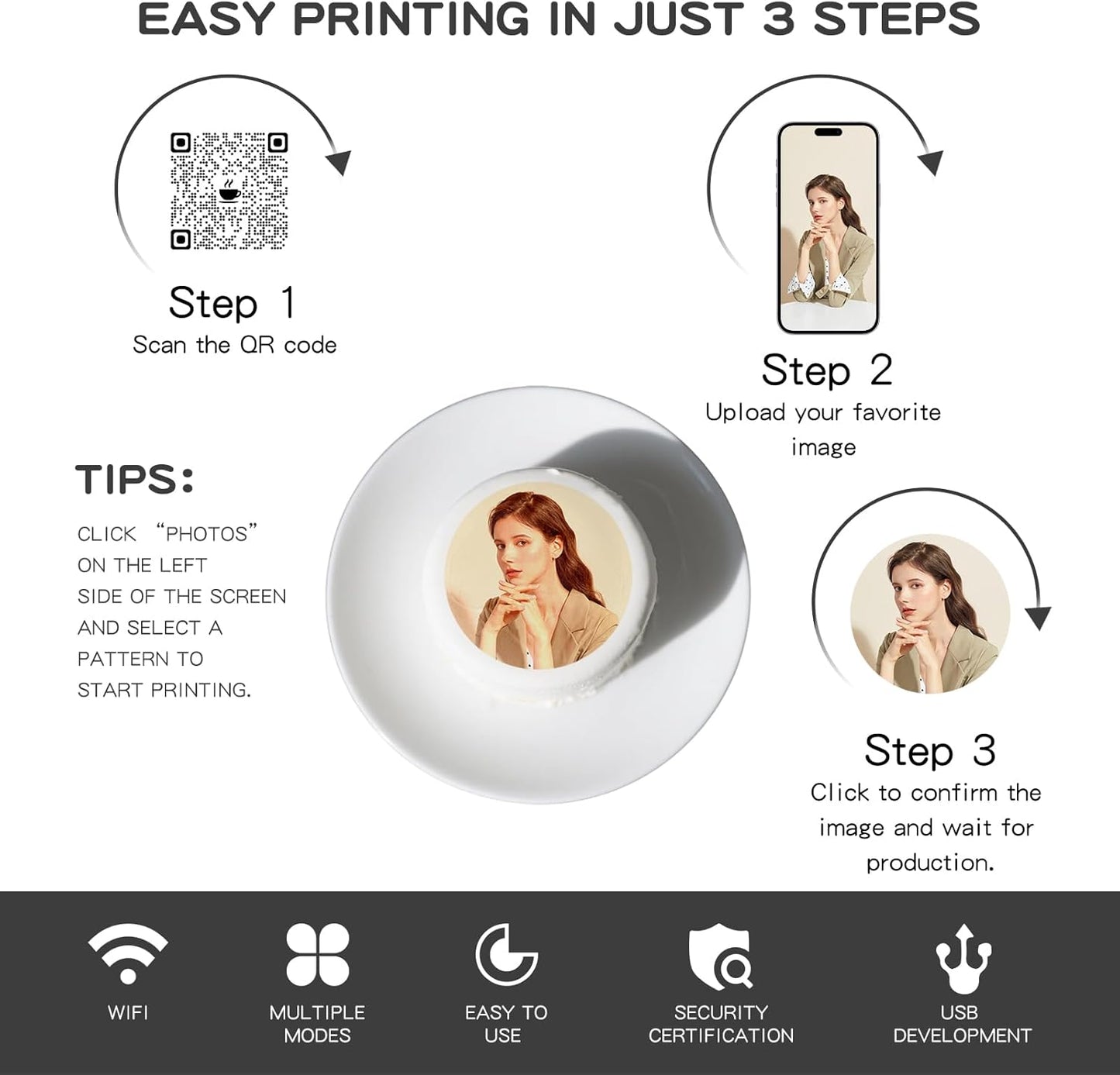 EASY PRINTING IN JUST 3 STEPS

Step 1
Scan the QR code

Step 2
Upload your favorite image

TIPS:

CLICK "PHOTOS" ON THE LEFT SIDE OF THE SCREEN AND SELECT A PATTERN TO START PRINTING.

Step 3
Click to confirm the image and wait for production.

WIFI

MULTIPLE MODES

EASY TO USE

SECURITY CERTIFICATION

USB DEVELOPMENT