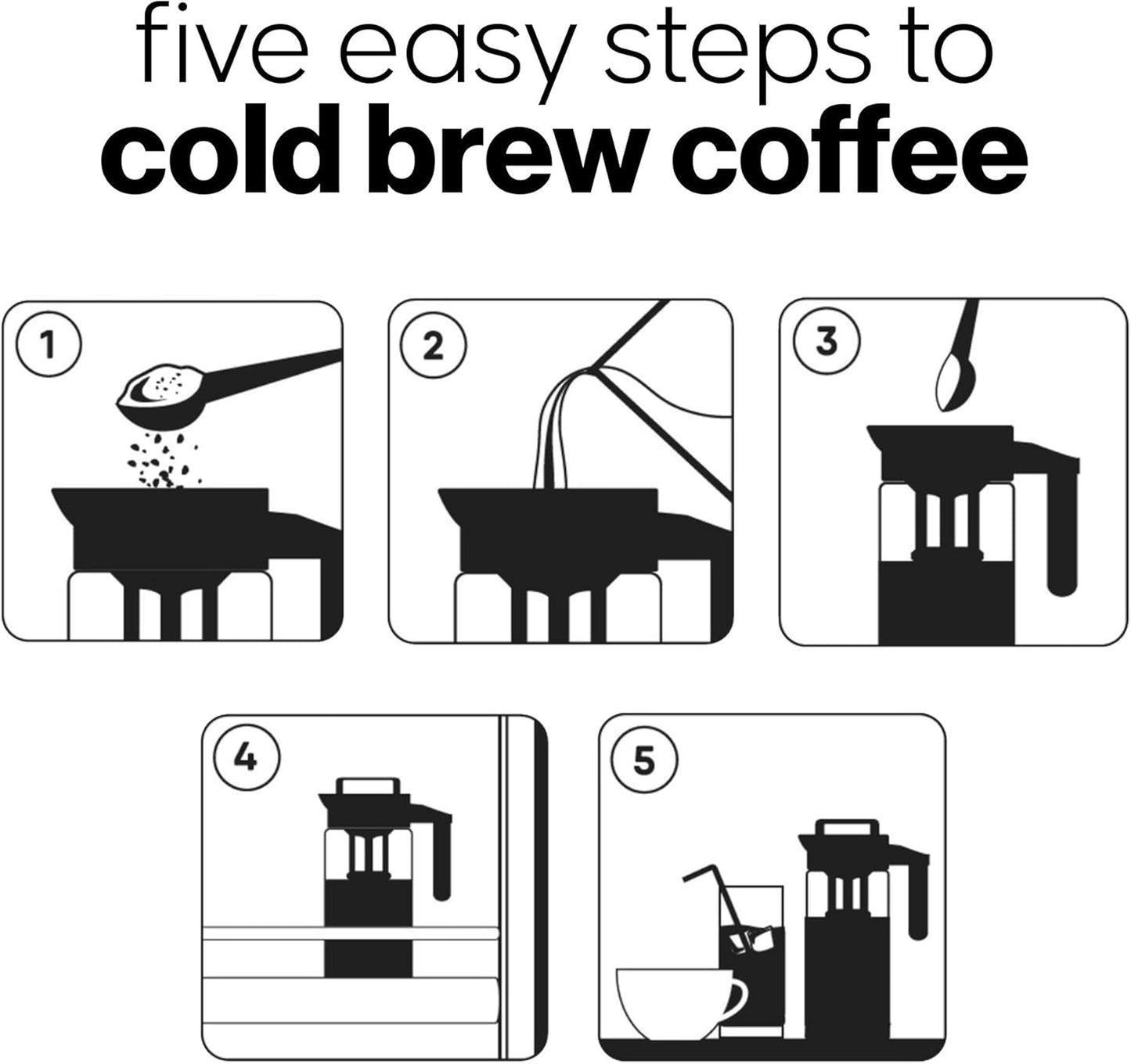 five easy steps to
cold brew coffee

1

2

3

4

5