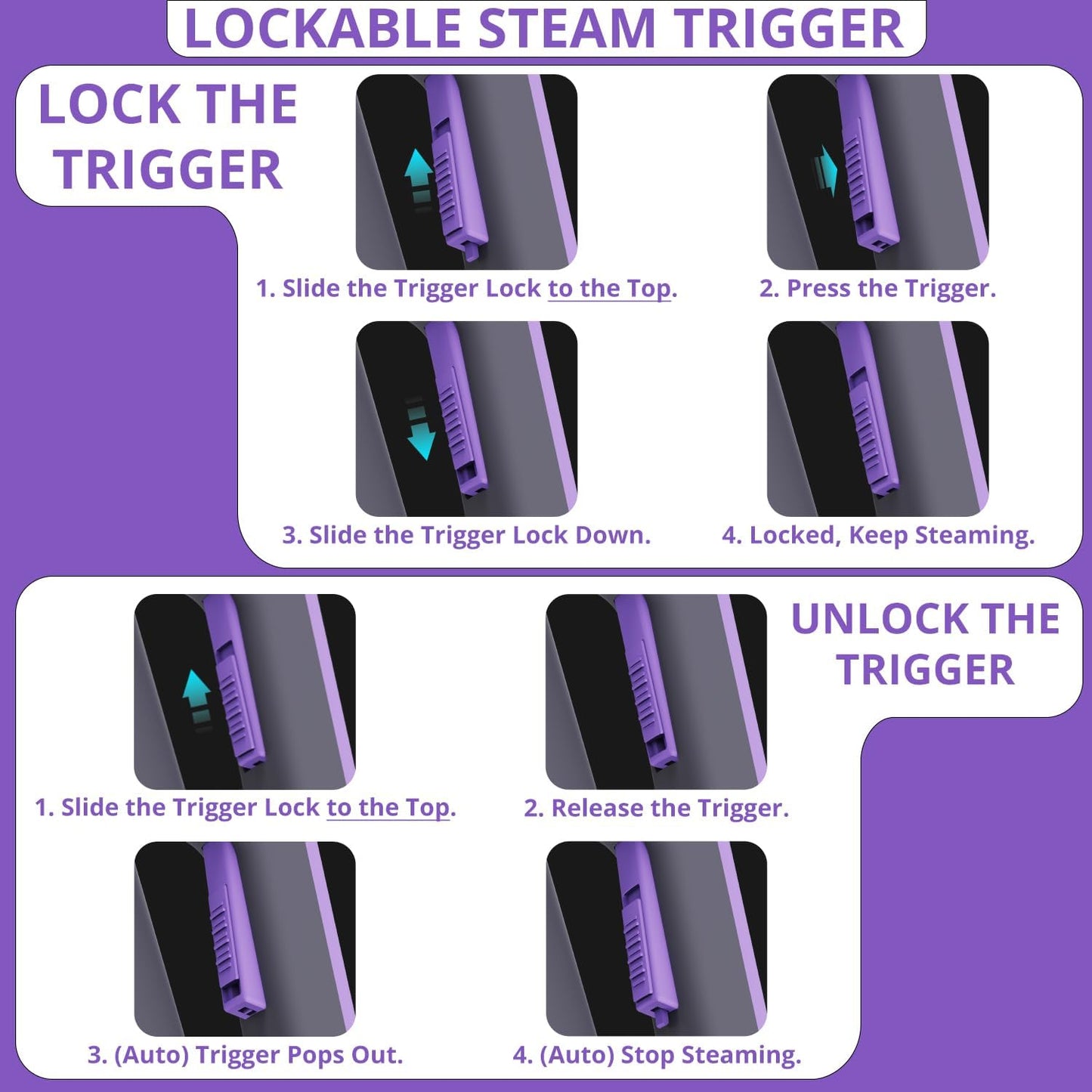 LOCKABLE STEAM TRIGGER

LOCK THE TRIGGER

1. Slide the Trigger Lock to the Top.

2. Press the Trigger.

3. Slide the Trigger Lock Down.

4. Locked, Keep Steaming.

UNLOCK THE TRIGGER

1. Slide the Trigger Lock to the Top.

2. Release the Trigger.

3. (Auto) Trigger Pops Out.

4. (Auto) Stop Steaming.