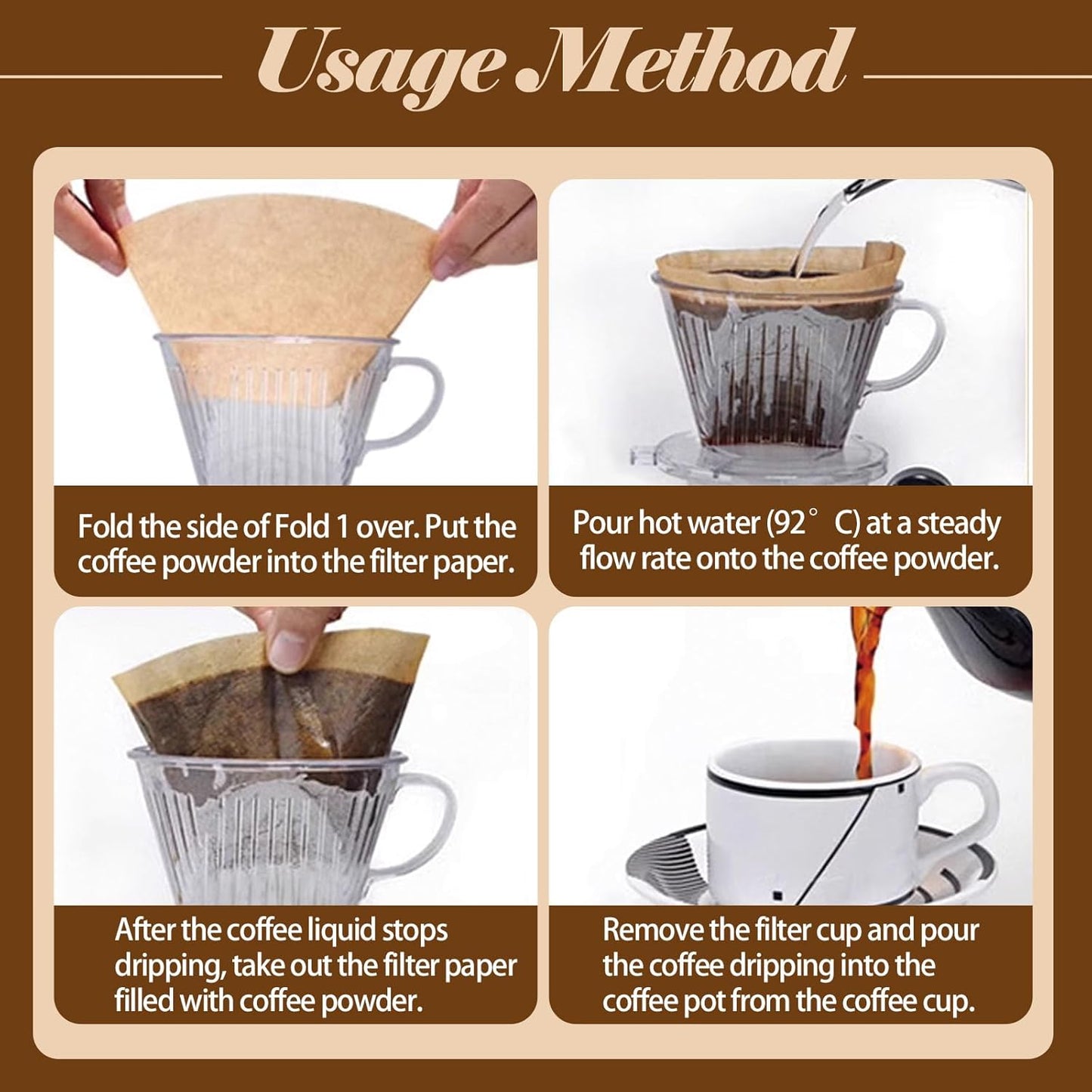 Usage Method

Fold the side of Fold 1 over. Put the coffee powder into the filter paper.

Pour hot water (92° C) at a steady flow rate onto the coffee powder.

After the coffee liquid stops dripping, take out the filter paper filled with coffee powder.

Remove the filter cup and pour the coffee dripping into the coffee pot from the coffee cup.