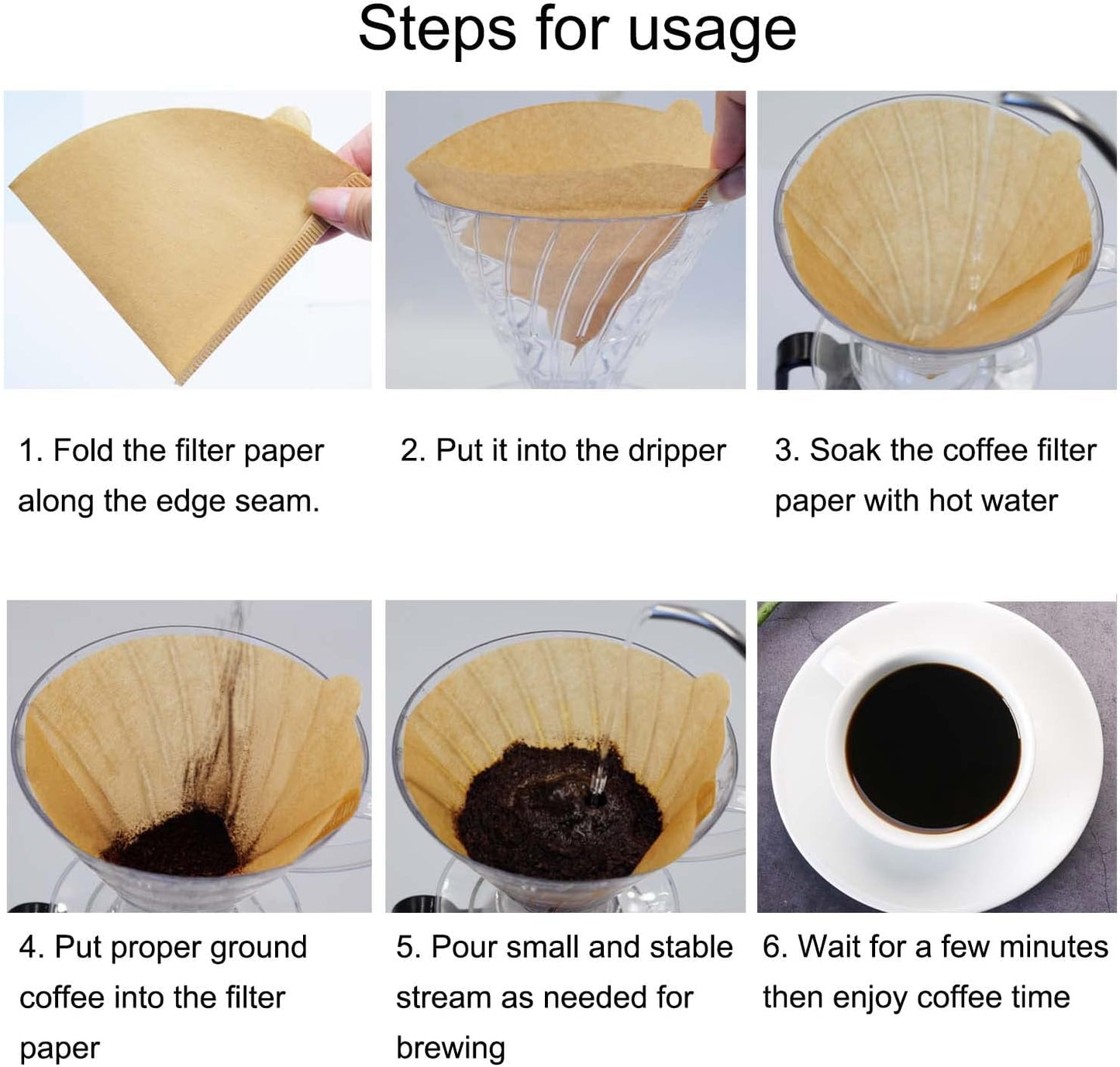 Steps for usage

1. Fold the filter paper along the edge seam.

2. Put it into the dripper

3. Soak the coffee filter paper with hot water

4. Put proper ground coffee into the filter paper

5. Pour small and stable stream as needed for brewing

6. Wait for a few minutes then enjoy coffee time