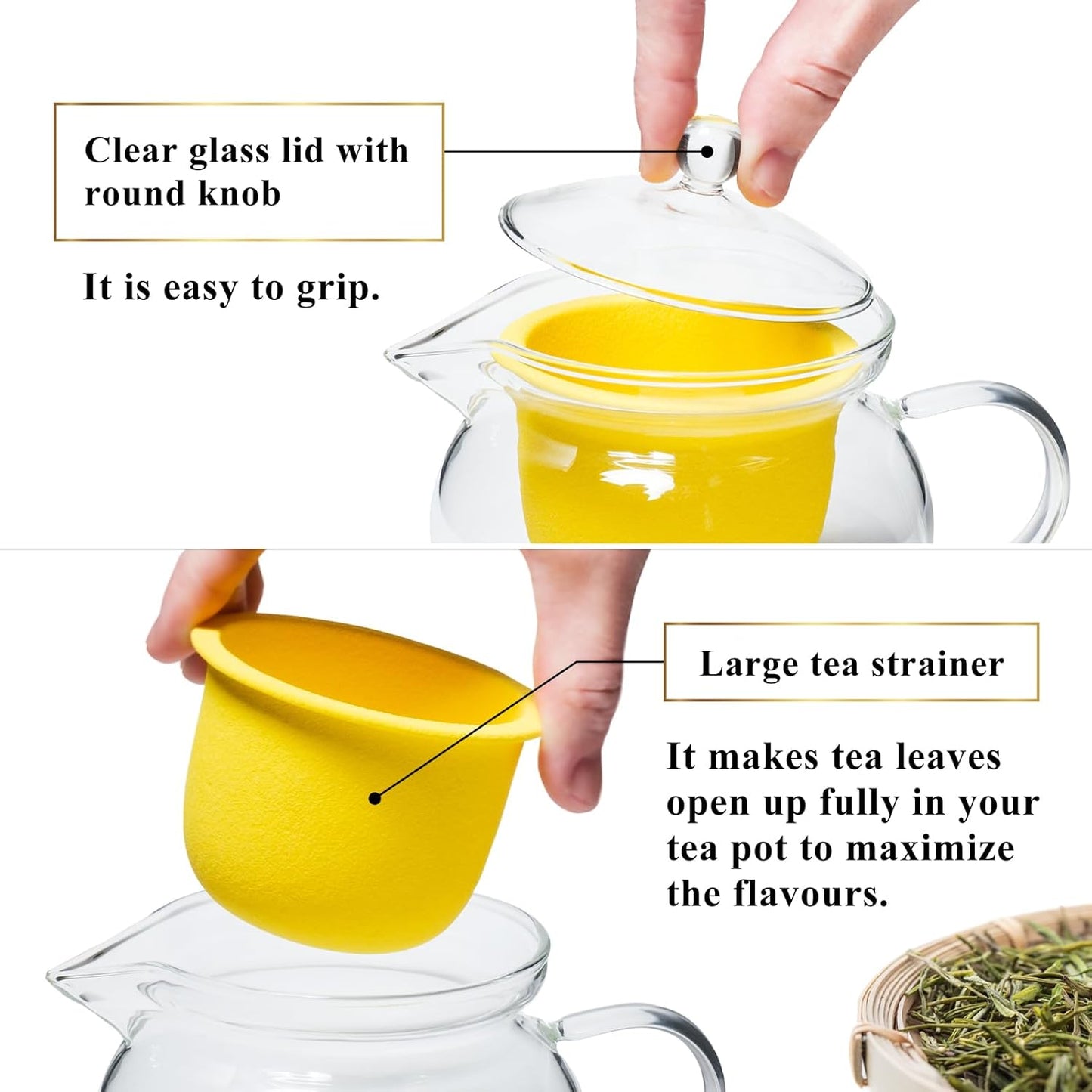 Clear glass lid with round knob

It is easy to grip.

Large tea strainer

It makes tea leaves open up fully in your tea pot to maximize the flavours.