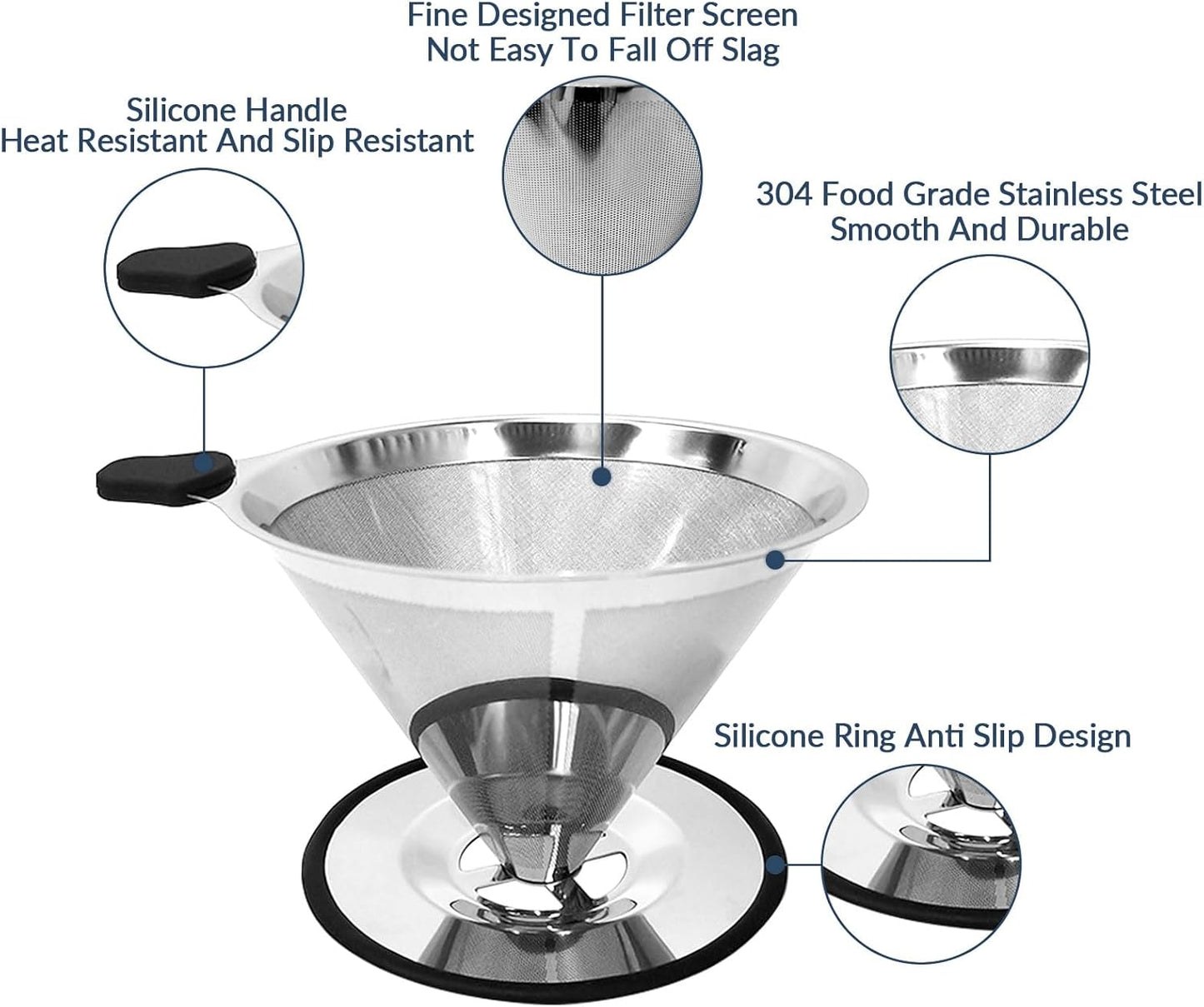 Fine Designed Filter Screen
Not Easy To Fall Off Slag

Silicone Handle
Heat Resistant And Slip Resistant

304 Food Grade Stainless Steel
Smooth And Durable

Silicone Ring Anti Slip Design