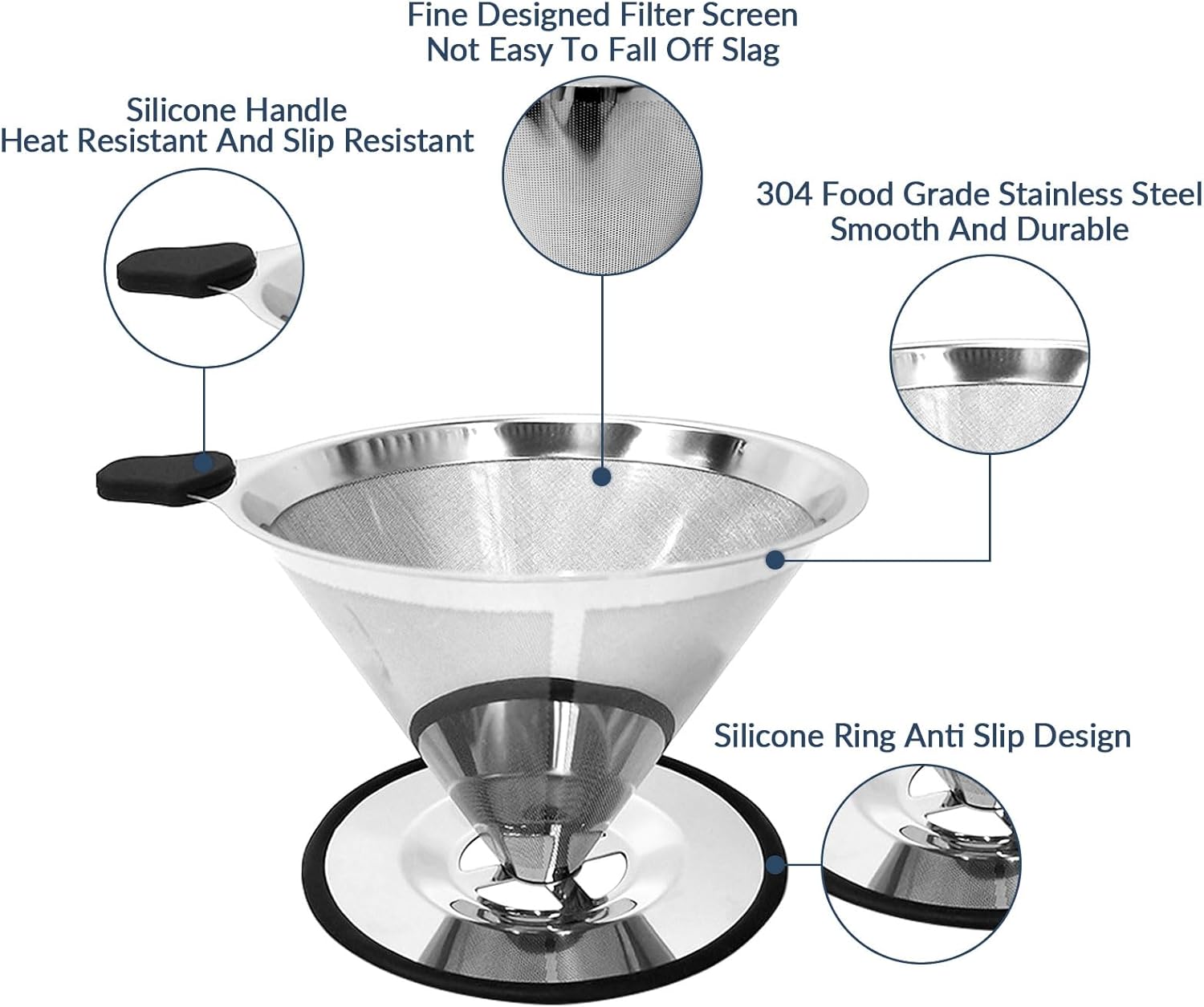 Fine Designed Filter Screen
Not Easy To Fall Off Slag

Silicone Handle
Heat Resistant And Slip Resistant

304 Food Grade Stainless Steel
Smooth And Durable

Silicone Ring Anti Slip Design