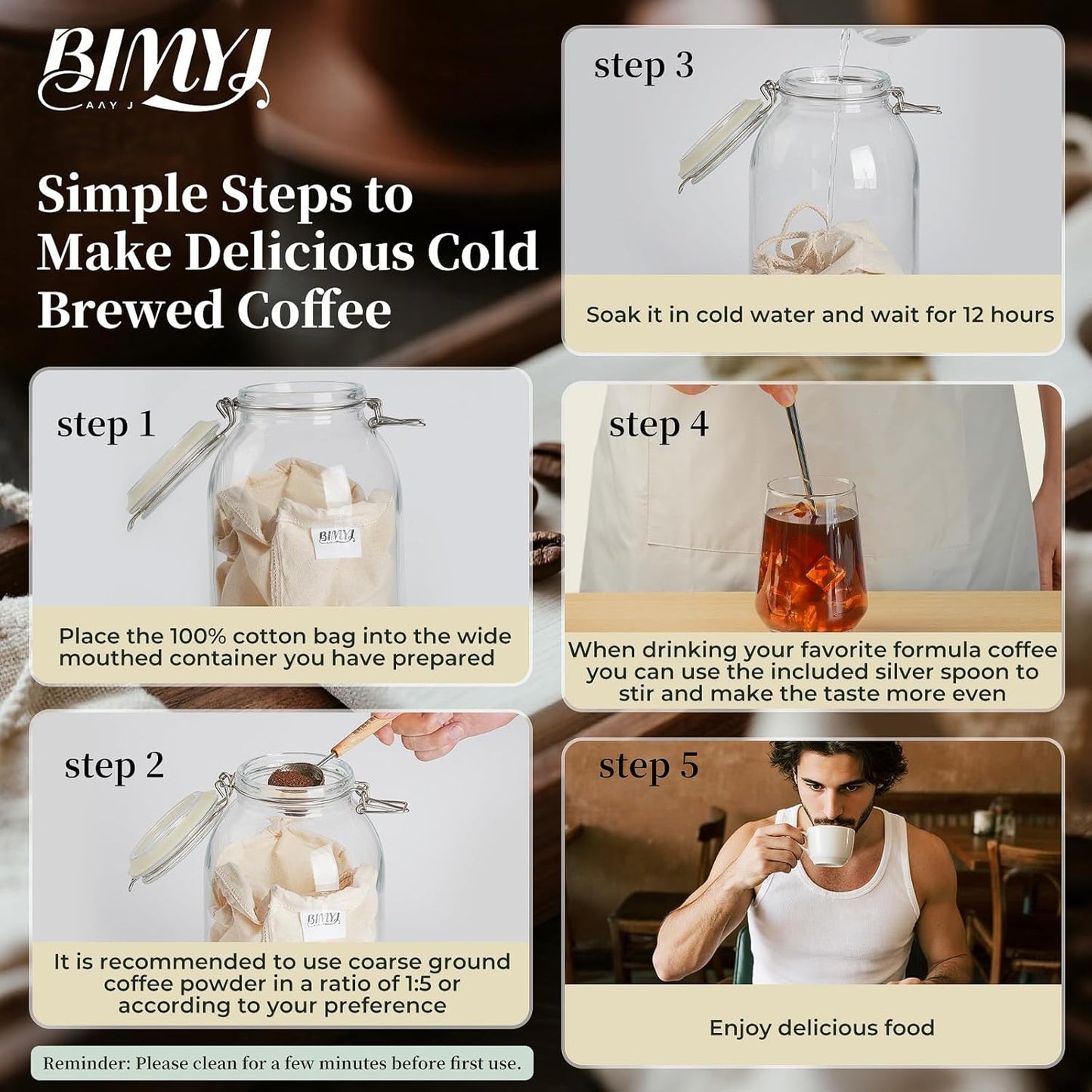 BIMYJ
AAY J

Simple Steps to Make Delicious Cold Brewed Coffee

step 1

BIMYJ

Place the 100% cotton bag into the wide mouthed container you have prepared

step 2

BIMYJ

It is recommended to use coarse ground coffee powder in a ratio of 1:5 or according to your preference

Reminder: Please clean for a few minutes before first use.

step 3

Soak it in cold water and wait for 12 hours

step 4

When drinking your favorite formula coffee you can use the included silver spoon to stir and make the taste more even

step 5

Enjoy delicious food