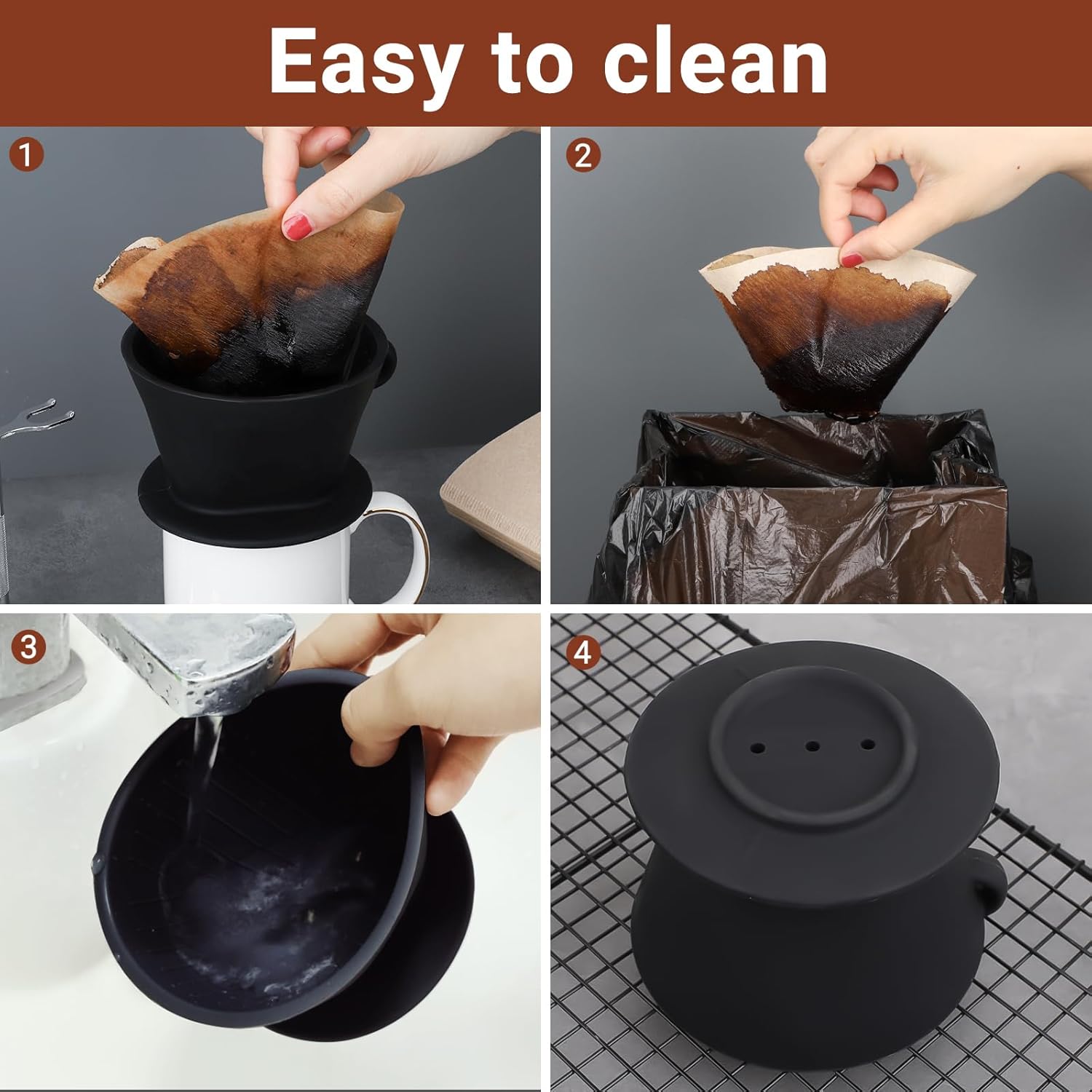 Easy to clean

1

2

3

4