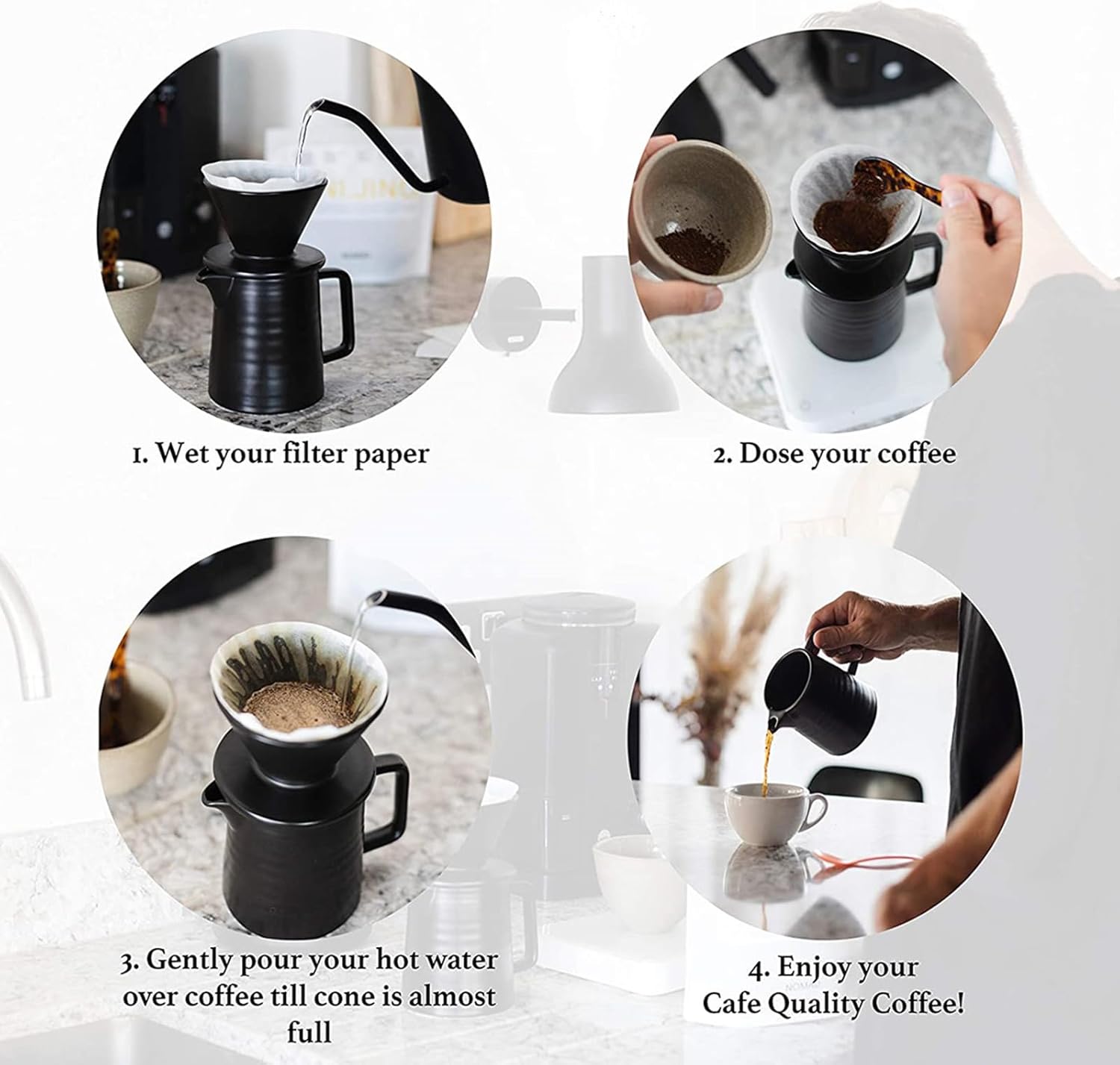 1. Wet your filter paper

2. Dose your coffee

3. Gently pour your hot water over coffee till cone is almost full

4. Enjoy your Cafe Quality Coffee!