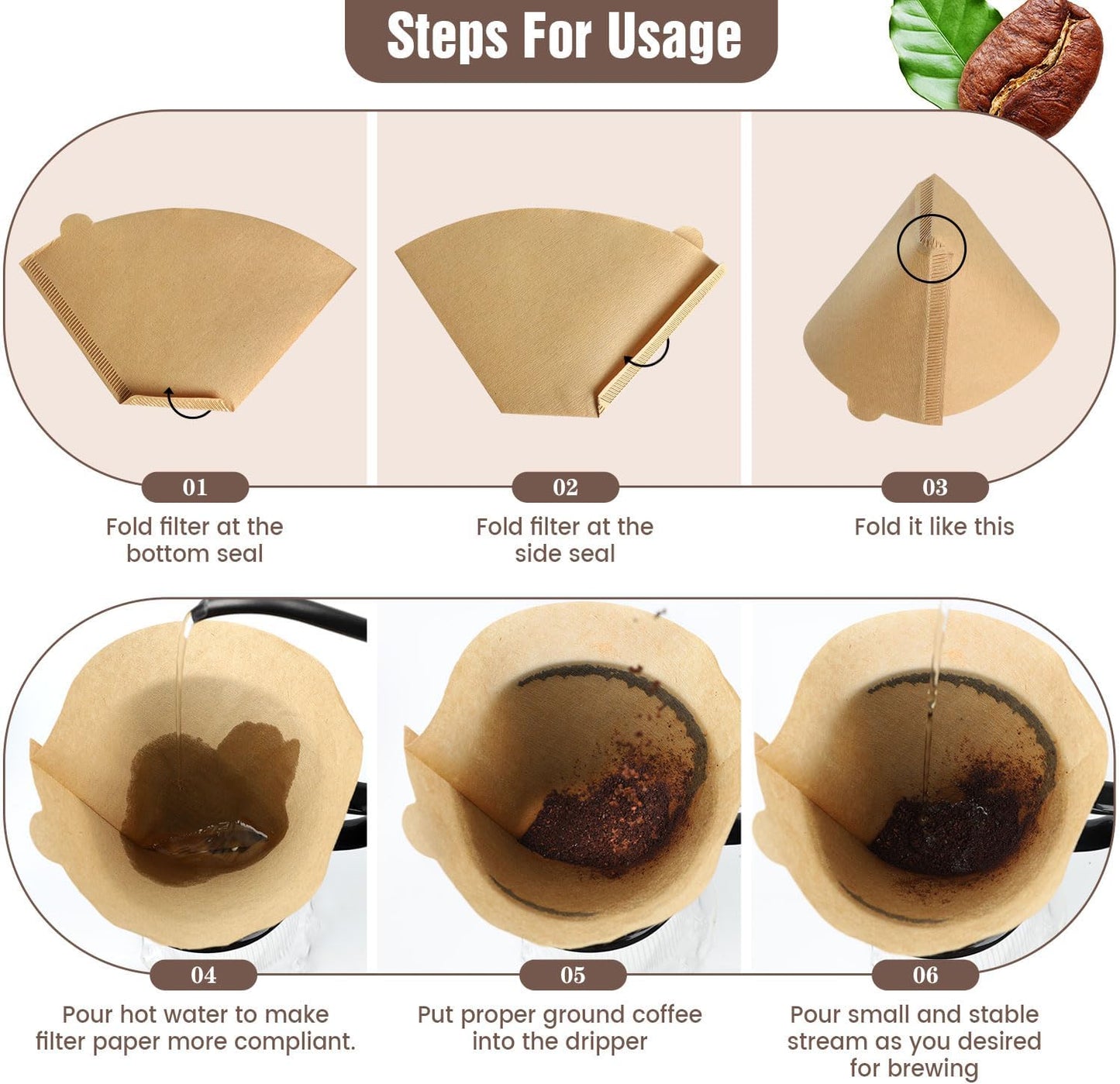 Steps For Usage

01
Fold filter at the bottom seal

02
Fold filter at the side seal

03
Fold it like this

04
Pour hot water to make filter paper more compliant.

05
Put proper ground coffee into the dripper

06
Pour small and stable stream as you desired for brewing