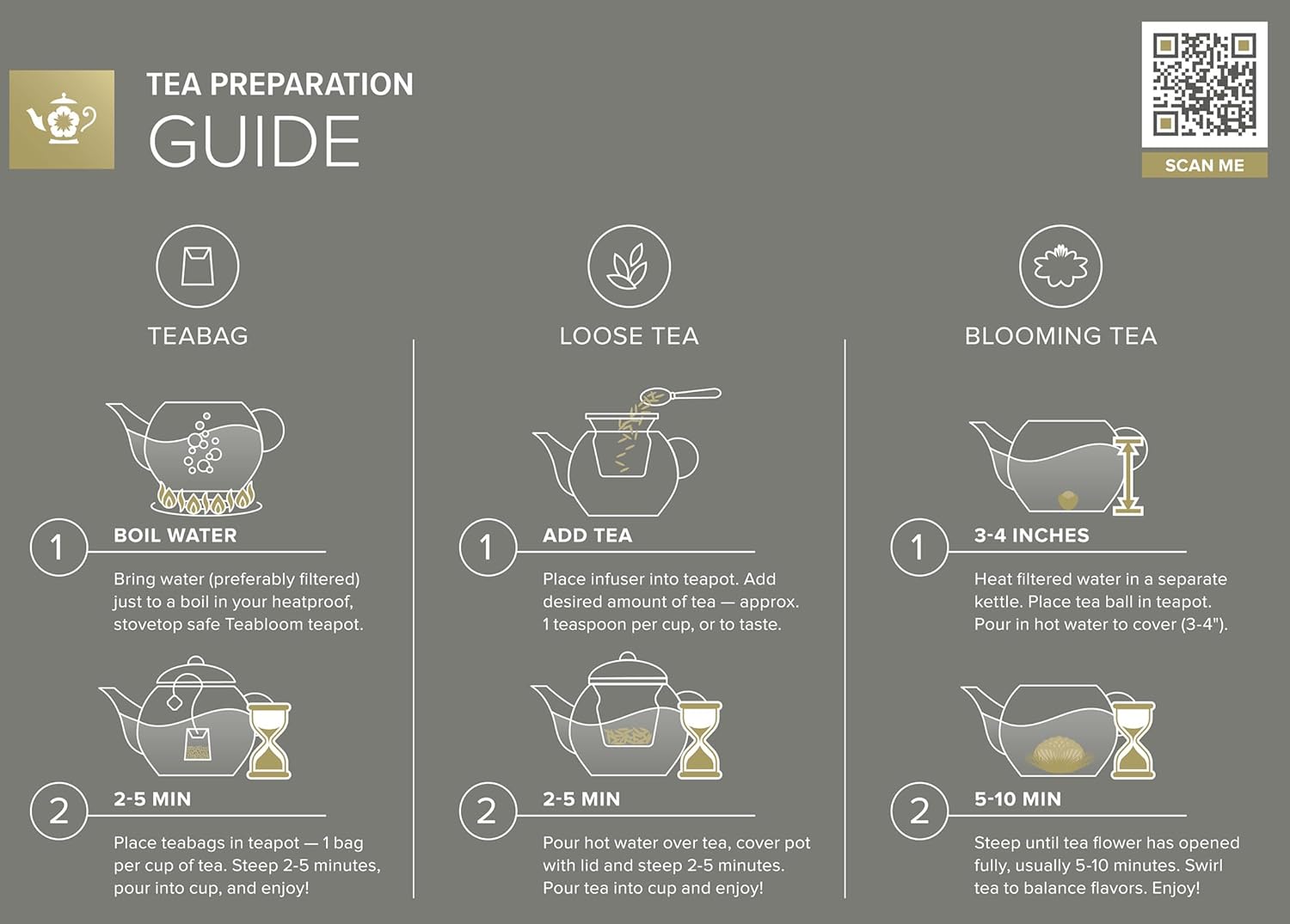 TEA PREPARATION
GUIDE

SCAN ME

TEABAG

1 BOIL WATER

Bring water (preferably filtered) just to a boil in your heatproof, stovetop safe Teabloom teapot.

2 2-5 MIN

Place teabags in teapot — 1 bag per cup of tea. Steep 2-5 minutes, pour into cup, and enjoy!

LOOSE TEA

1 ADD TEA

Place infuser into teapot. Add desired amount of tea — approx. 1 teaspoon per cup, or to taste.

2 2-5 MIN

Pour hot water over tea, cover pot with lid and steep 2-5 minutes. Pour tea into cup and enjoy!

BLOOMING TEA

1 3-4 INCHES

Heat filtered water in a separate kettle. Place tea ball in teapot. Pour in hot water to cover (3-4").

2 5-10 MIN

Steep until tea flower has opened fully, usually 5-10 minutes. Swirl tea to balance flavors. Enjoy!