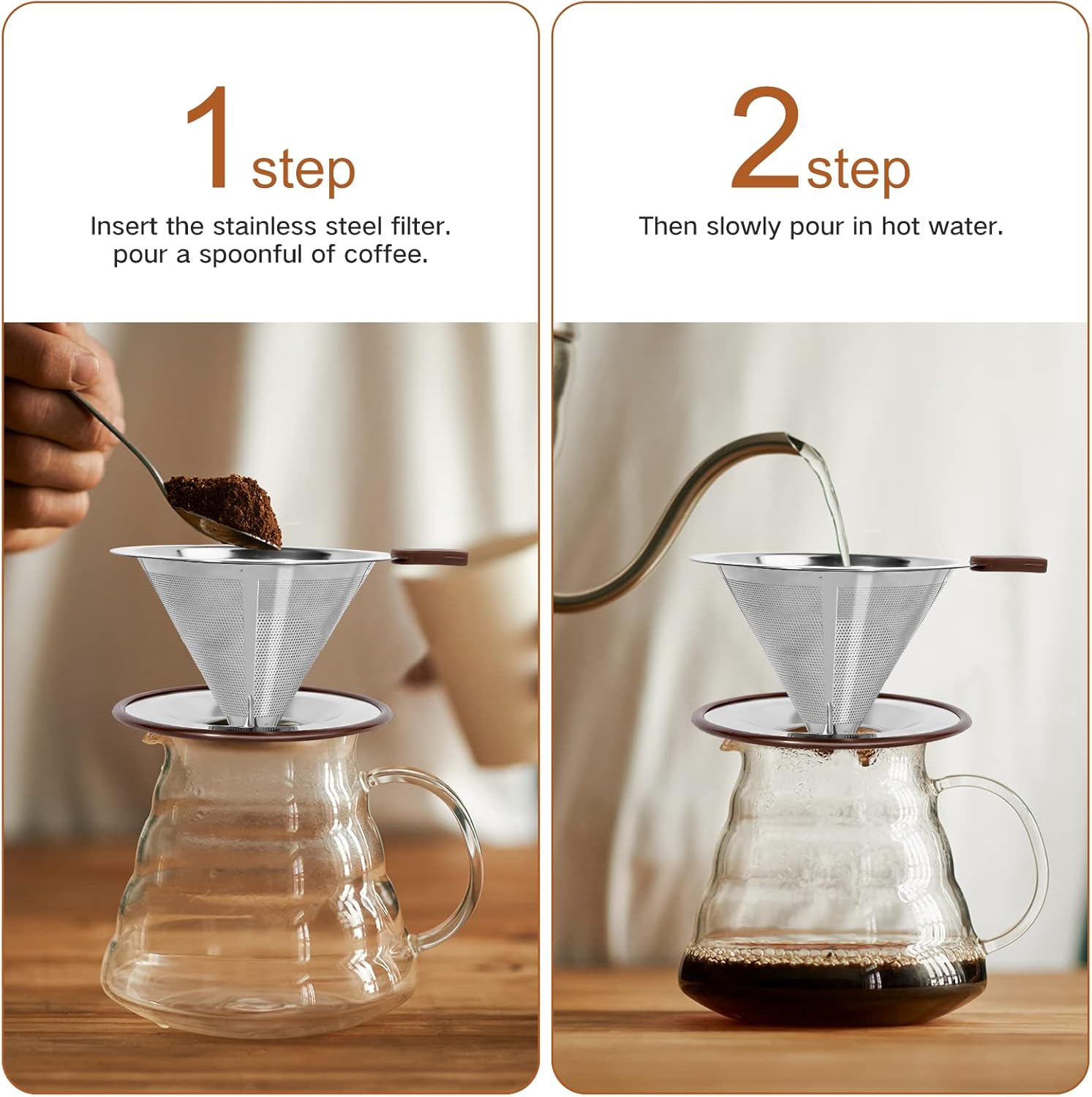 1 step

Insert the stainless steel filter. pour a spoonful of coffee.

2 step

Then slowly pour in hot water.