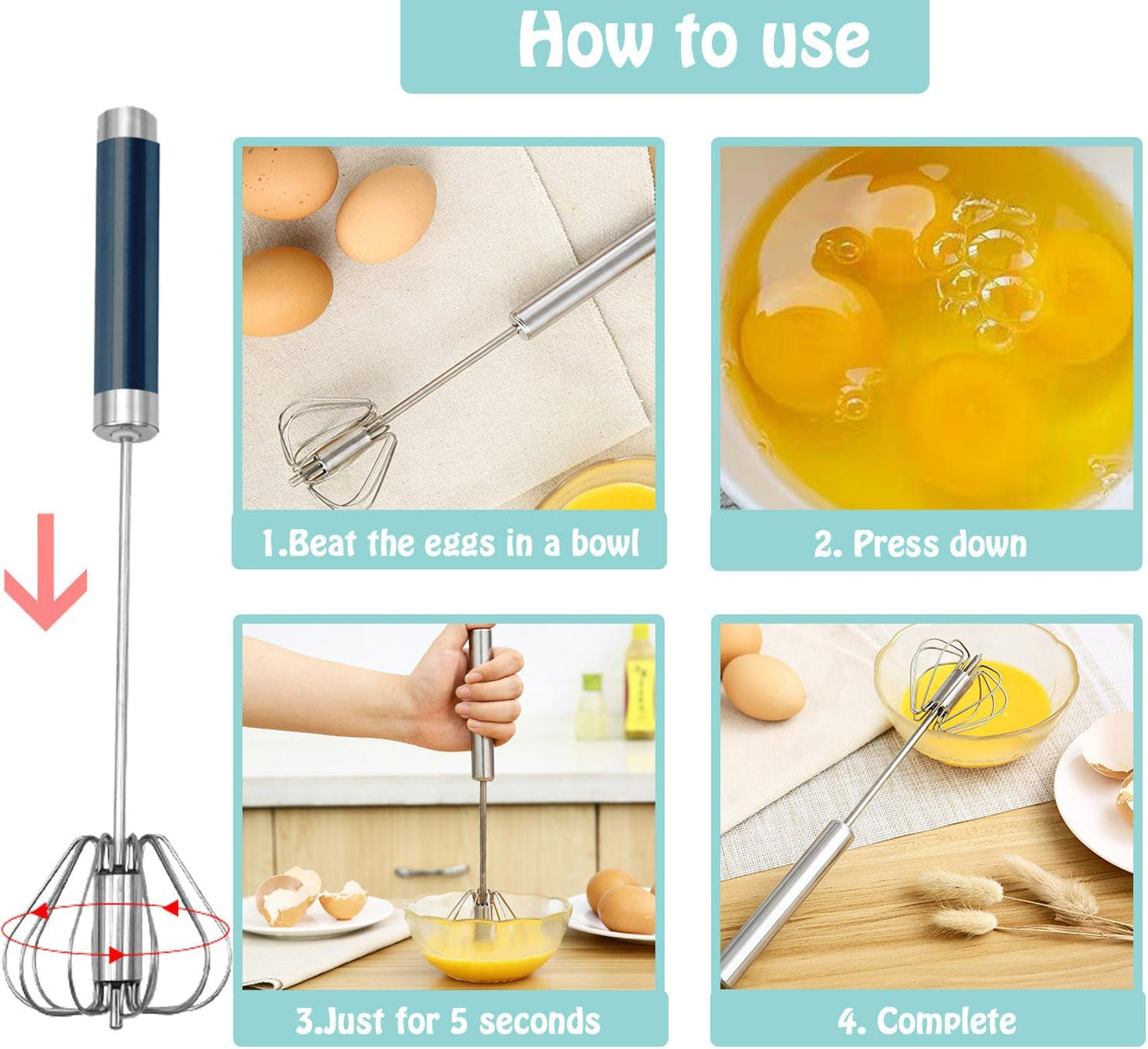 How to use

1.Beat the eggs in a bowl

2. Press down

3.Just for 5 seconds

4. Complete