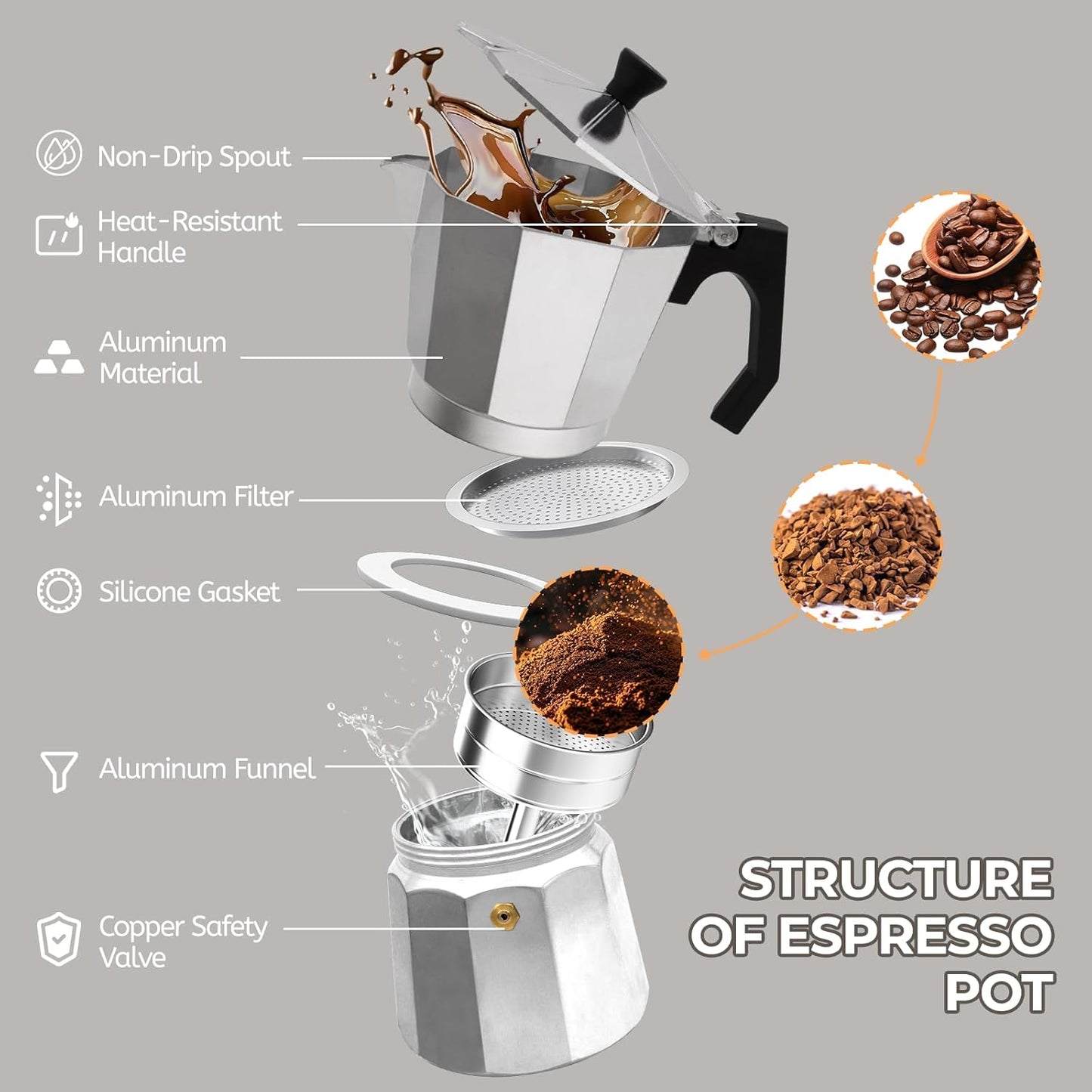 Non-Drip Spout

Heat-Resistant Handle

Aluminum Material

Aluminum Filter

Silicone Gasket

Aluminum Funnel

Copper Safety Valve

STRUCTURE OF ESPRESSO POT