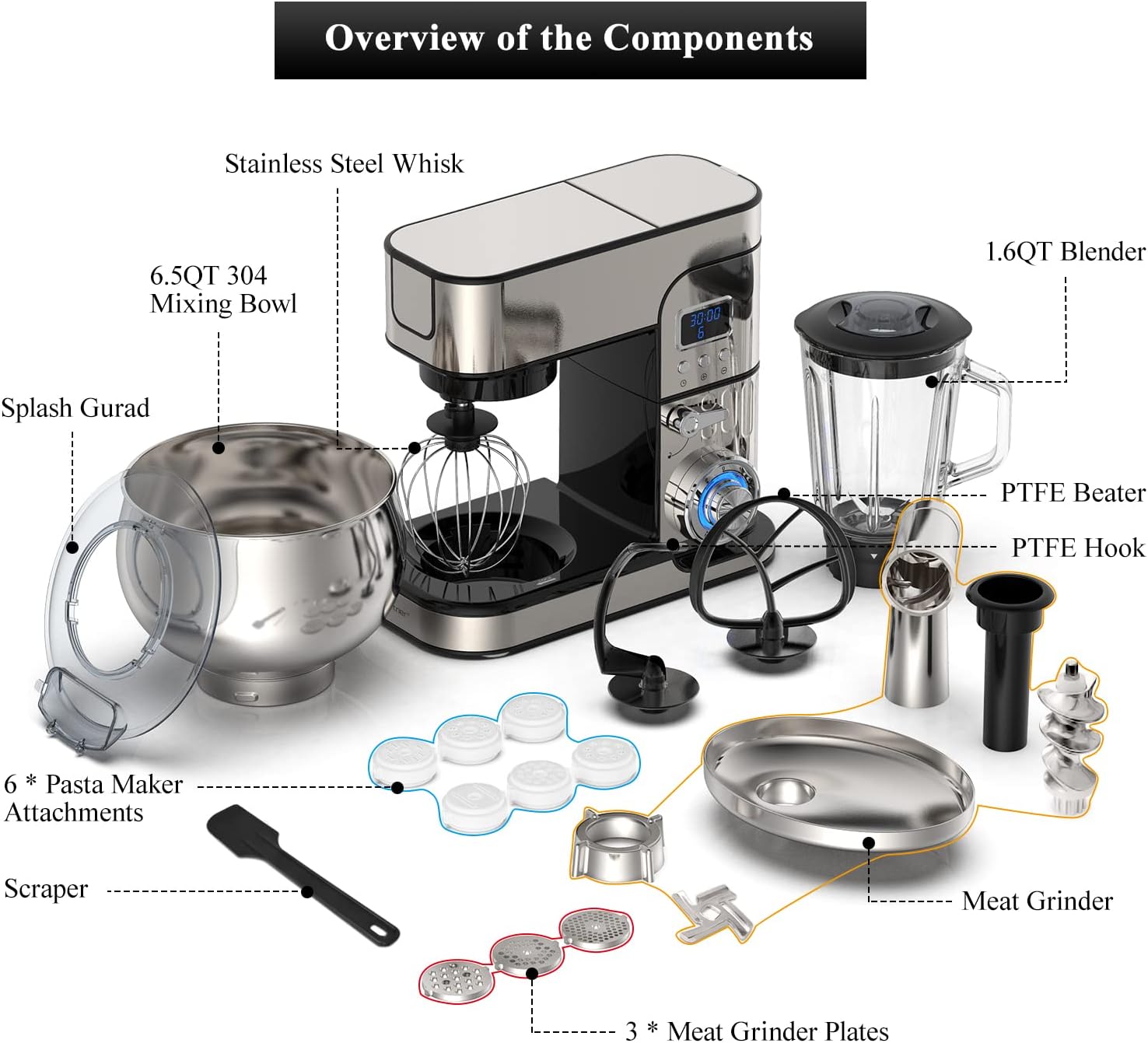 Overview of the Components

Stainless Steel Whisk

6.5QT 304 Mixing Bowl

1.6QT Blender

Splash Gurad

30:00
6

PTFE Beater

PTFE Hook

6 * Pasta Maker Attachments

Scraper

Meat Grinder

3 * Meat Grinder Plates