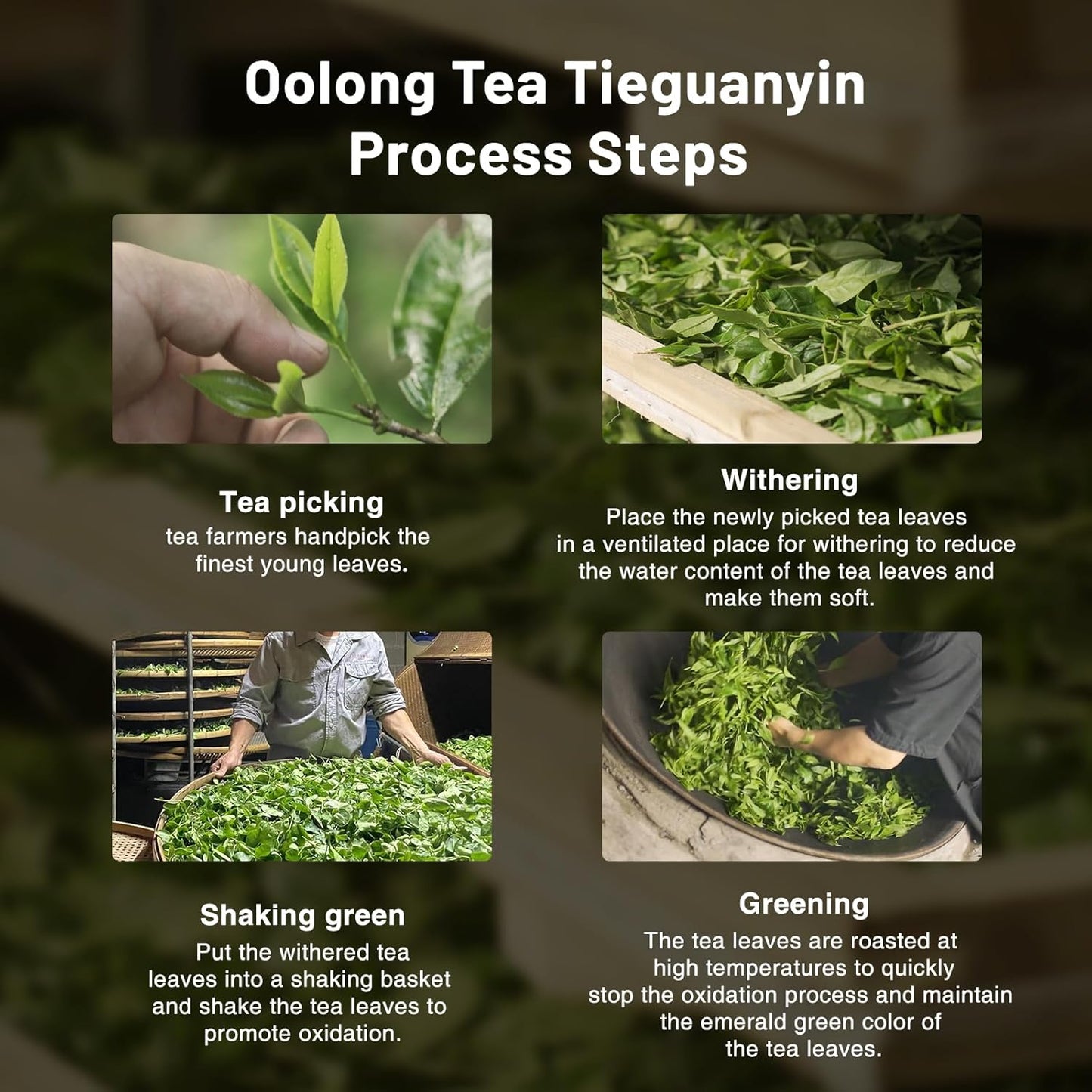 Oolong Tea Tieguanyin Process Steps

Tea picking
tea farmers handpick the finest young leaves.

Withering
Place the newly picked tea leaves in a ventilated place for withering to reduce the water content of the tea leaves and make them soft.

Shaking green
Put the withered tea leaves into a shaking basket and shake the tea leaves to promote oxidation.

Greening
The tea leaves are roasted at high temperatures to quickly stop the oxidation process and maintain the emerald green color of the tea leaves.