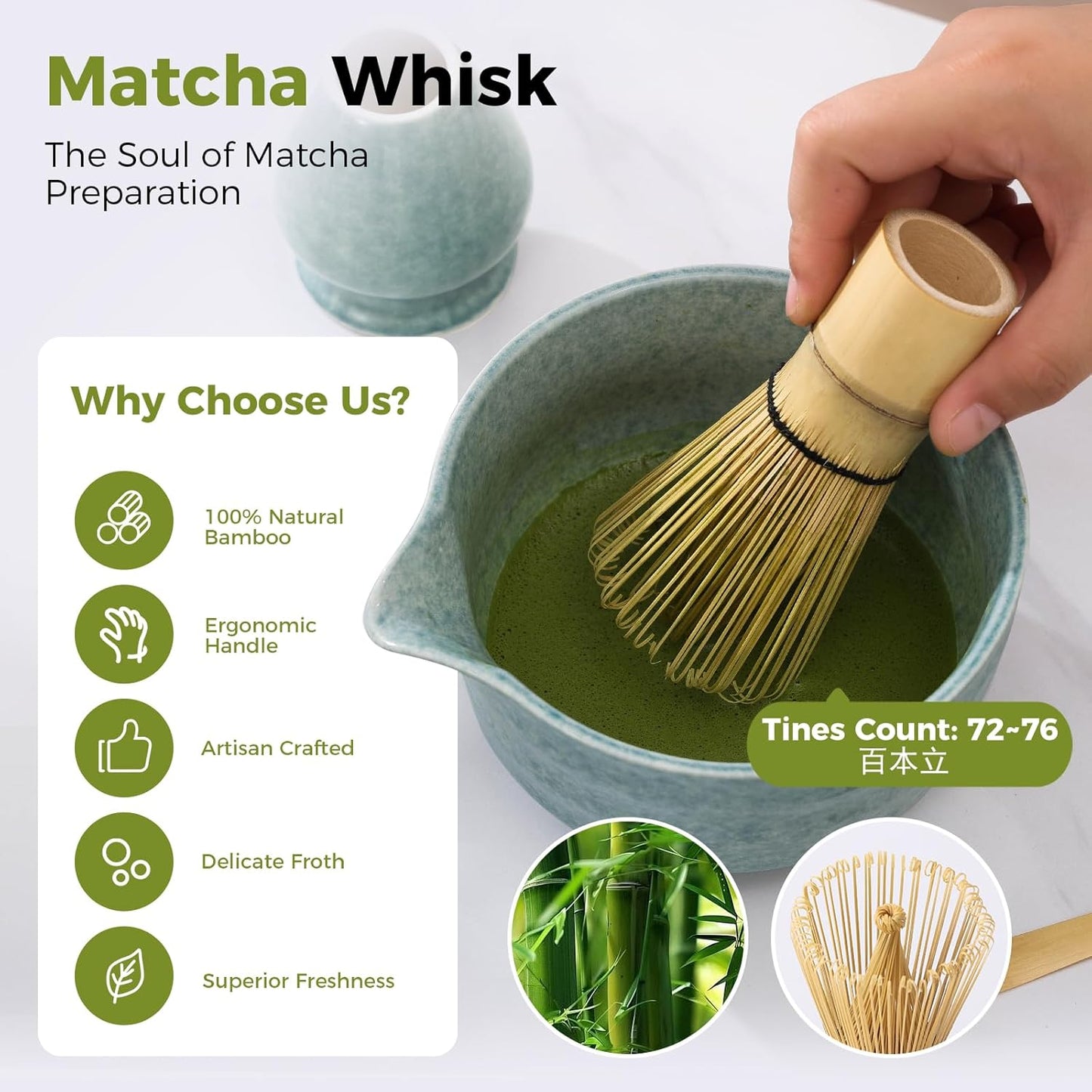 Matcha Whisk

The Soul of Matcha Preparation

Why Choose Us?

100% Natural Bamboo

Ergonomic Handle

Artisan Crafted

Delicate Froth

Superior Freshness

Tines Count: 72~76
百本立