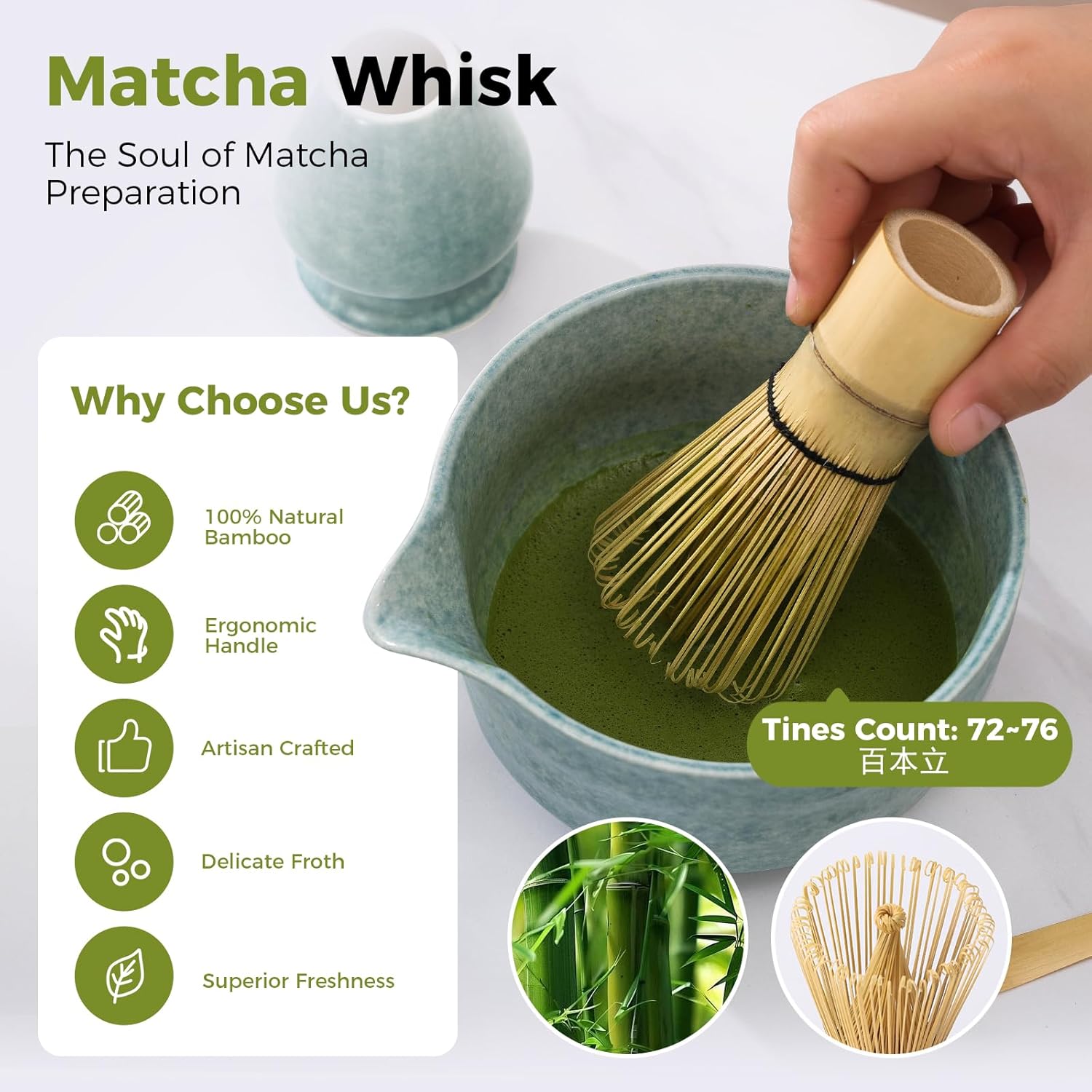 Matcha Whisk

The Soul of Matcha Preparation

Why Choose Us?

100% Natural Bamboo

Ergonomic Handle

Artisan Crafted

Delicate Froth

Superior Freshness

Tines Count: 72~76
百本立