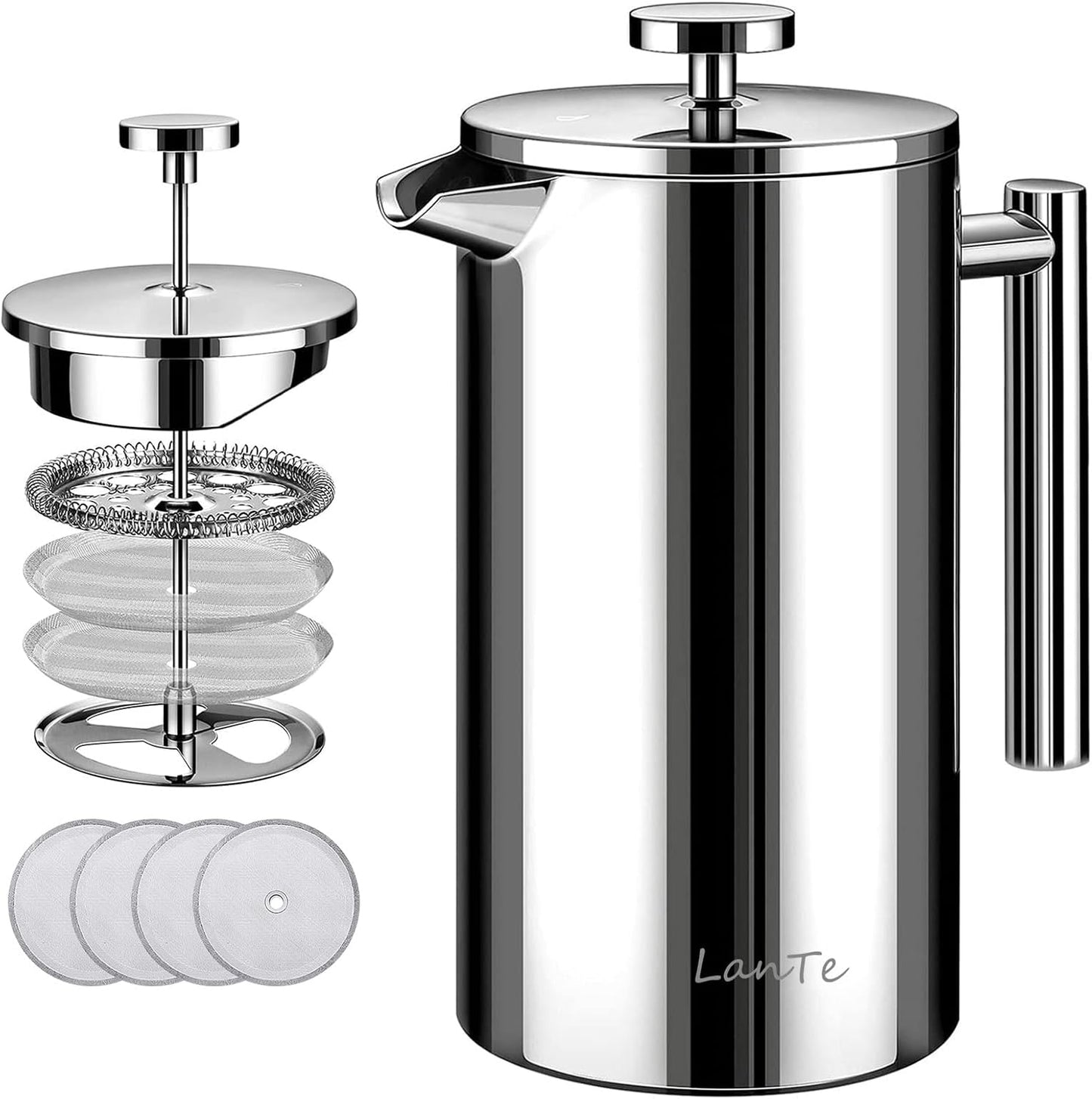 LanTe