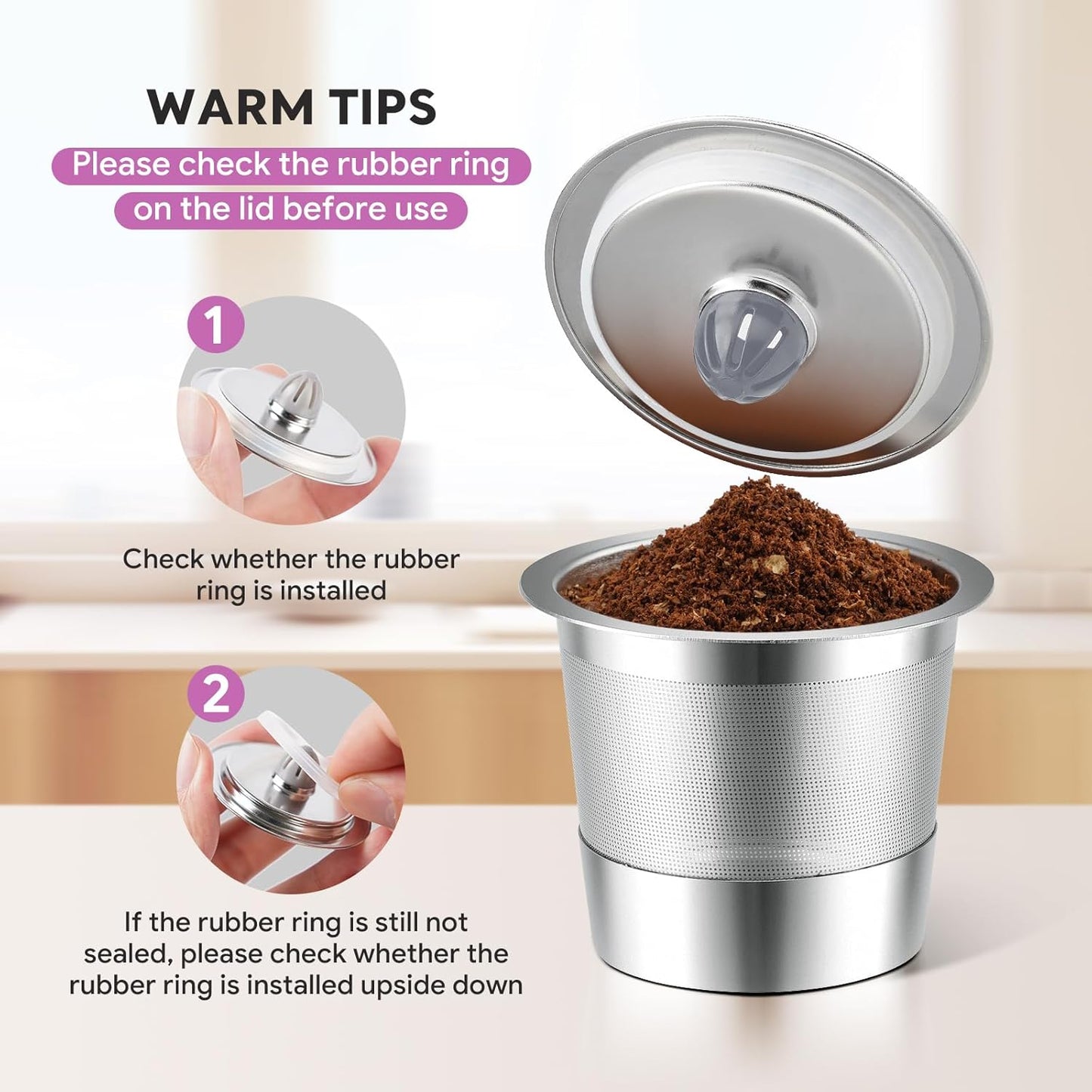 WARM TIPS

Please check the rubber ring on the lid before use

1

Check whether the rubber ring is installed

2

If the rubber ring is still not sealed, please check whether the rubber ring is installed upside down