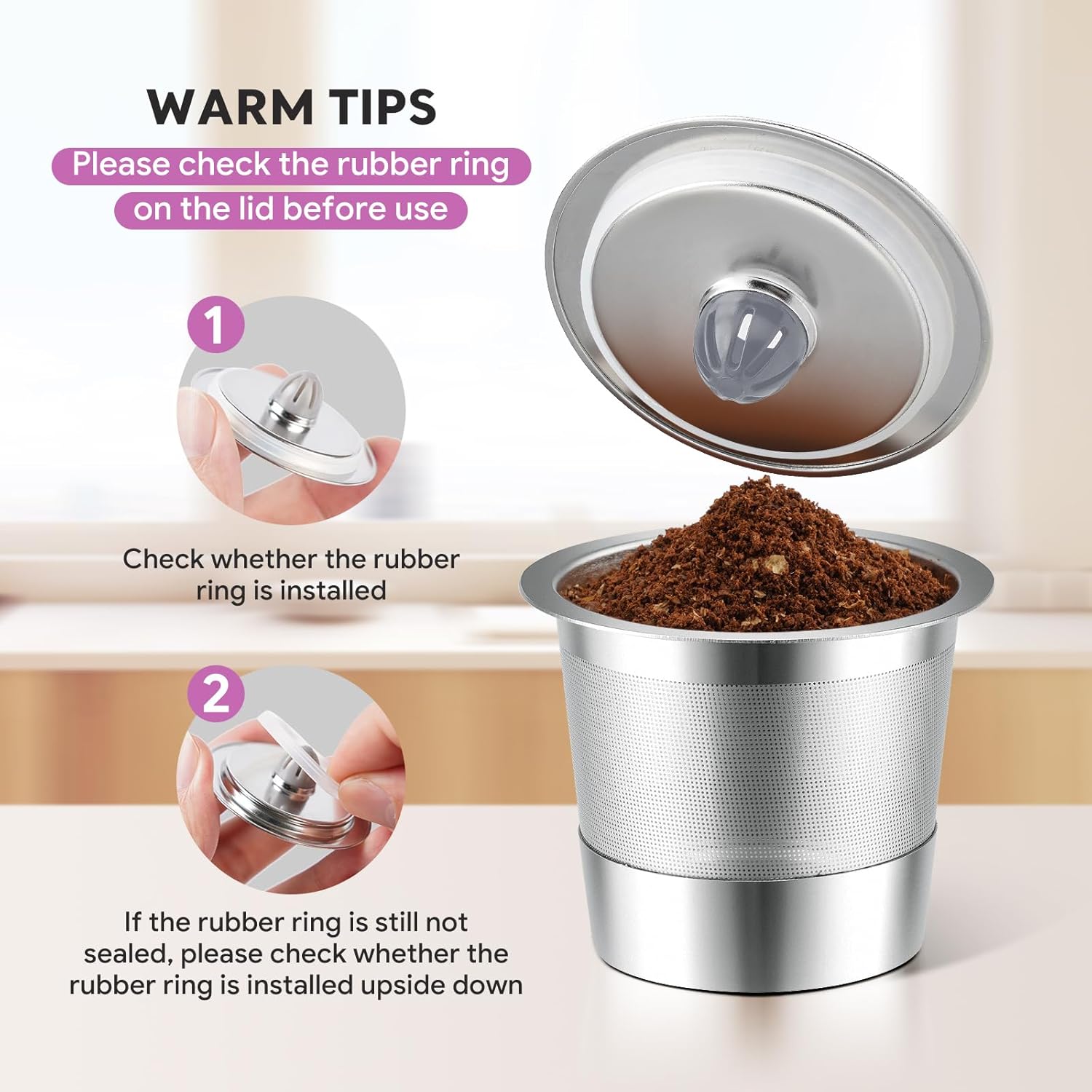 WARM TIPS

Please check the rubber ring on the lid before use

1

Check whether the rubber ring is installed

2

If the rubber ring is still not sealed, please check whether the rubber ring is installed upside down