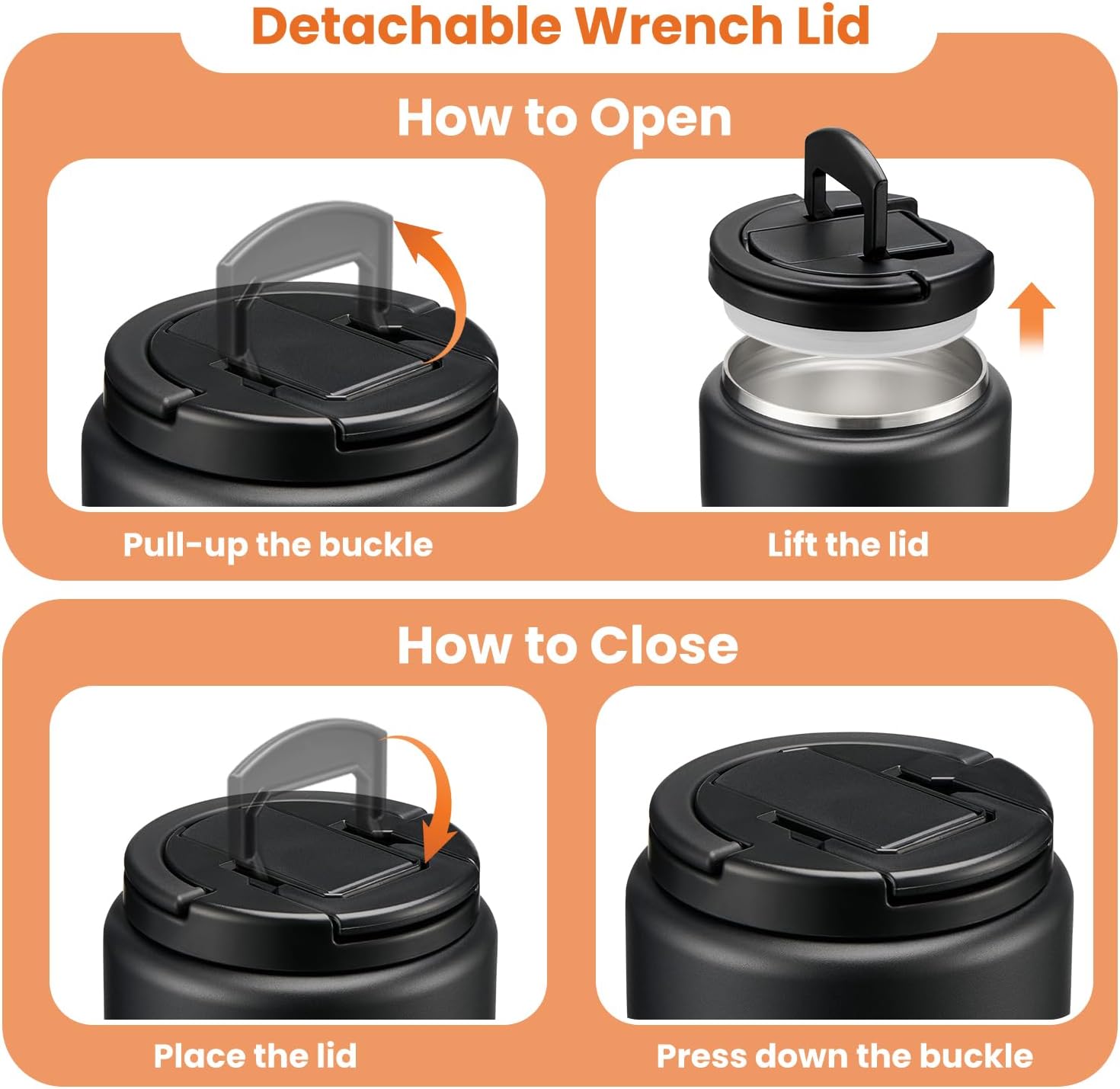 Detachable Wrench Lid

How to Open

Pull-up the buckle

Lift the lid

How to Close

Place the lid

Press down the buckle