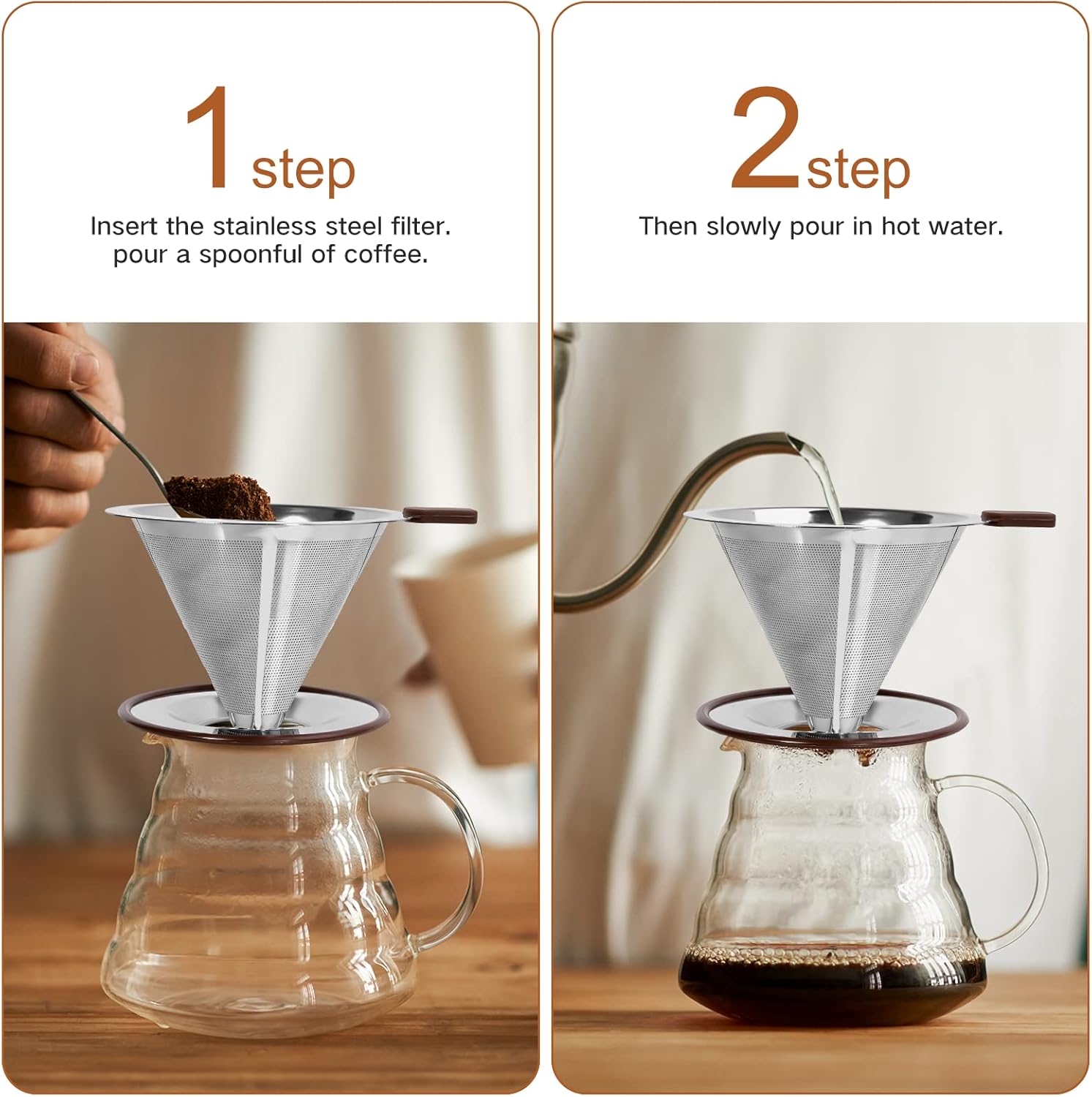 1 step

Insert the stainless steel filter. pour a spoonful of coffee.

2 step

Then slowly pour in hot water.