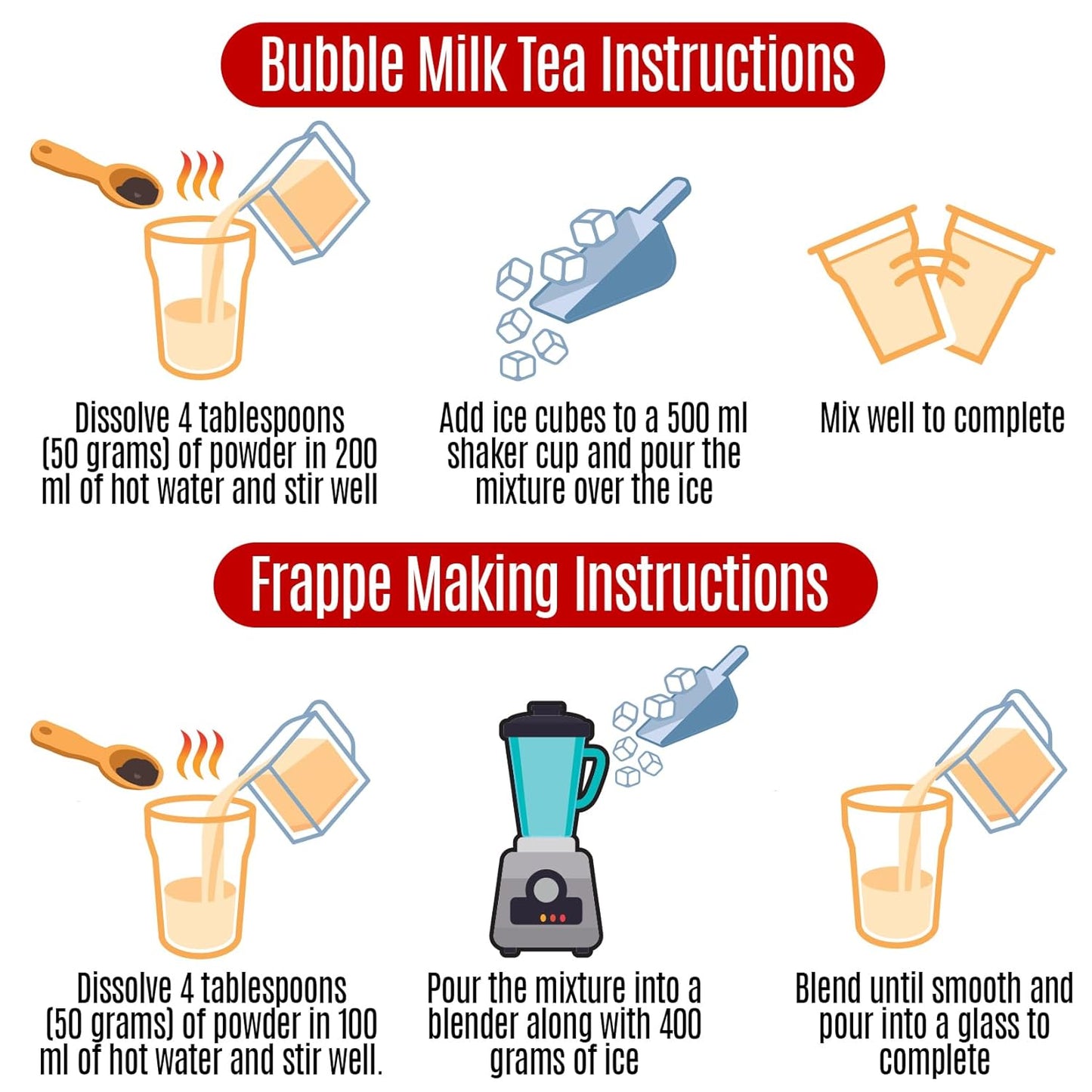 Bubble Milk Tea Instructions

Dissolve 4 tablespoons (50 grams) of powder in 200 ml of hot water and stir well

Add ice cubes to a 500 ml shaker cup and pour the mixture over the ice

Mix well to complete

Frappe Making Instructions

Dissolve 4 tablespoons (50 grams) of powder in 100 ml of hot water and stir well.

Pour the mixture into a blender along with 400 grams of ice

Blend until smooth and pour into a glass to complete