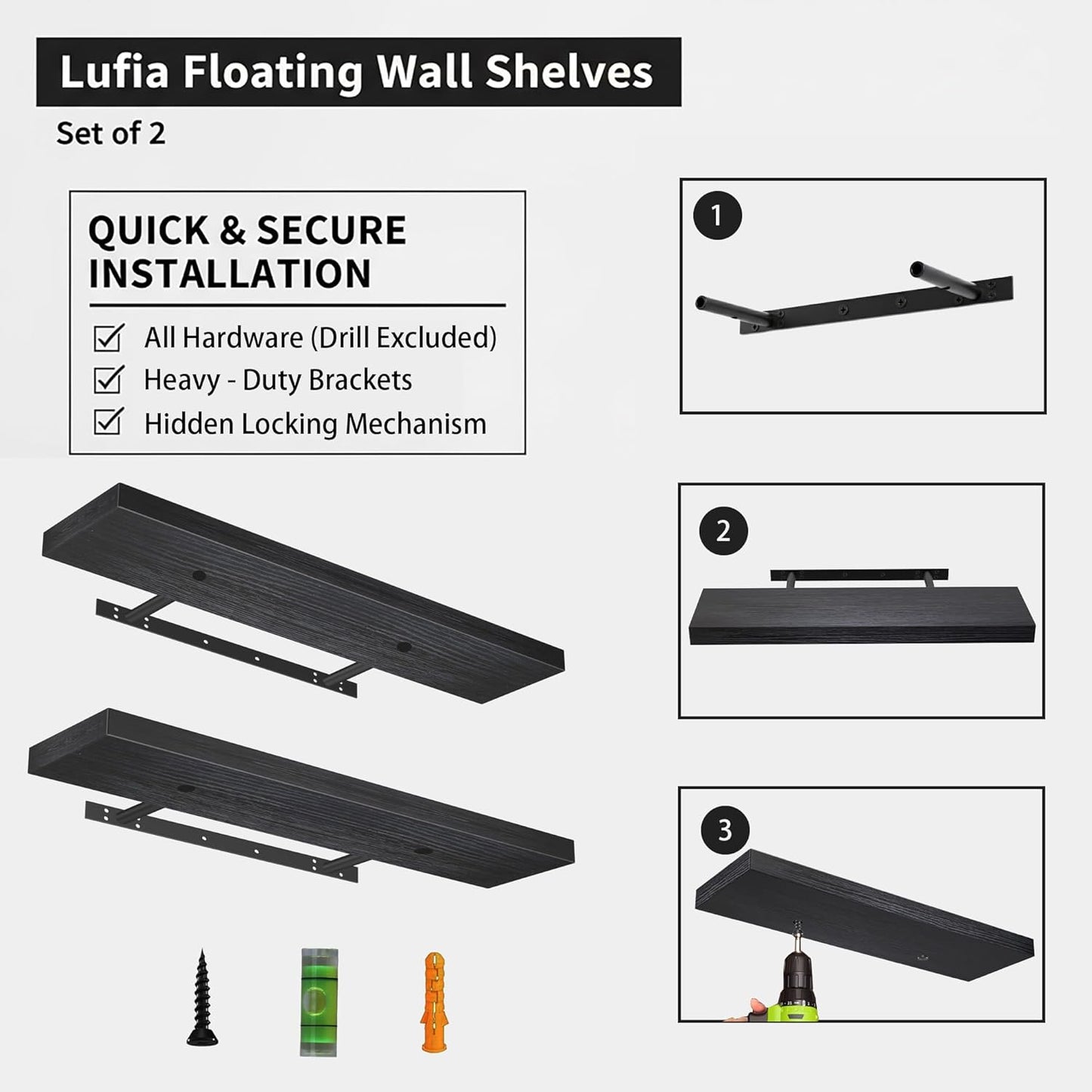 Lufia Floating Wall Shelves

Set of 2

QUICK & SECURE INSTALLATION

All Hardware (Drill Excluded)
Heavy - Duty Brackets
Hidden Locking Mechanism

1

2

3