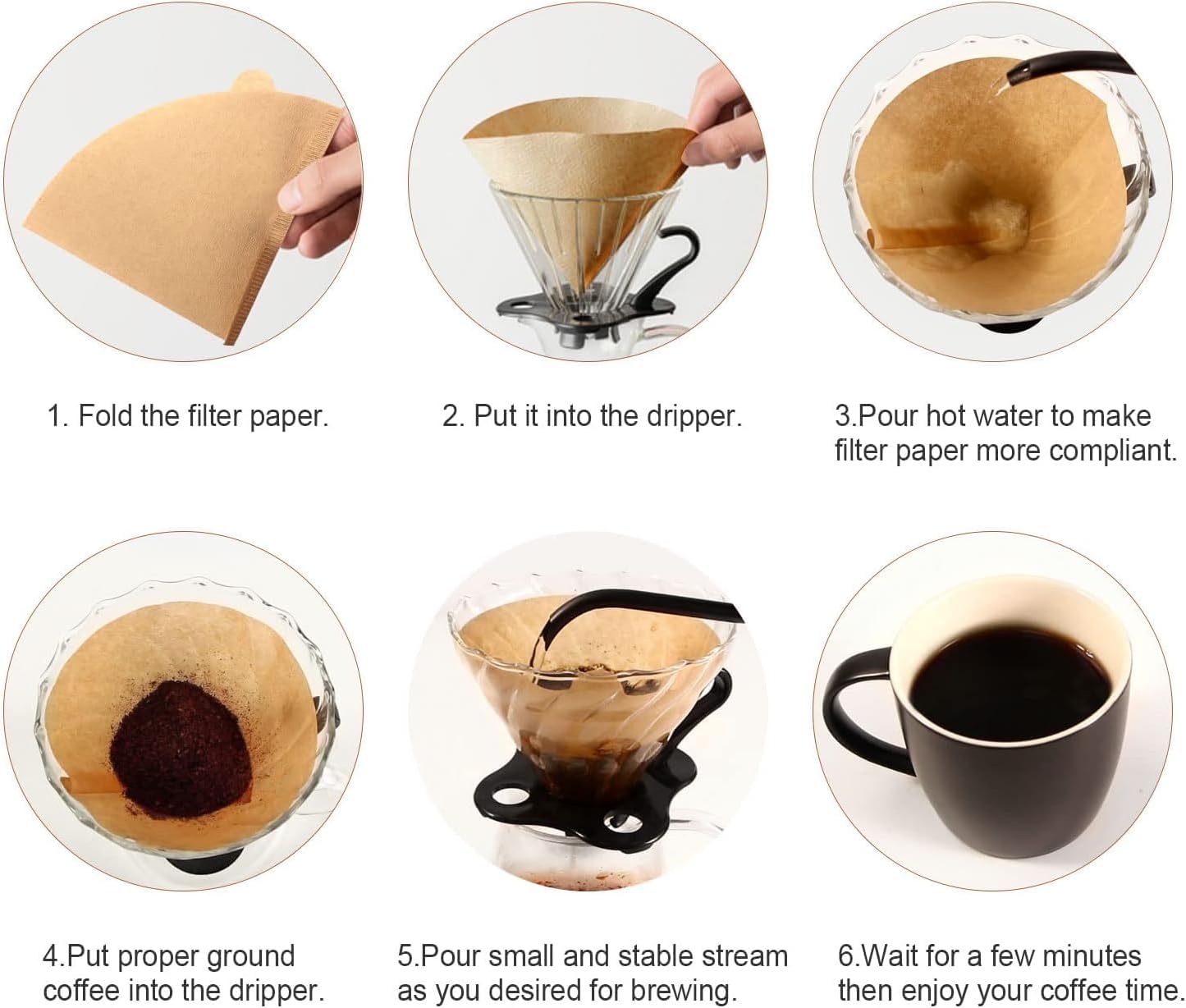 1. Fold the filter paper.

2. Put it into the dripper.

3.Pour hot water to make filter paper more compliant.

4.Put proper ground coffee into the dripper.

5.Pour small and stable stream as you desired for brewing.

6.Wait for a few minutes then enjoy your coffee time.