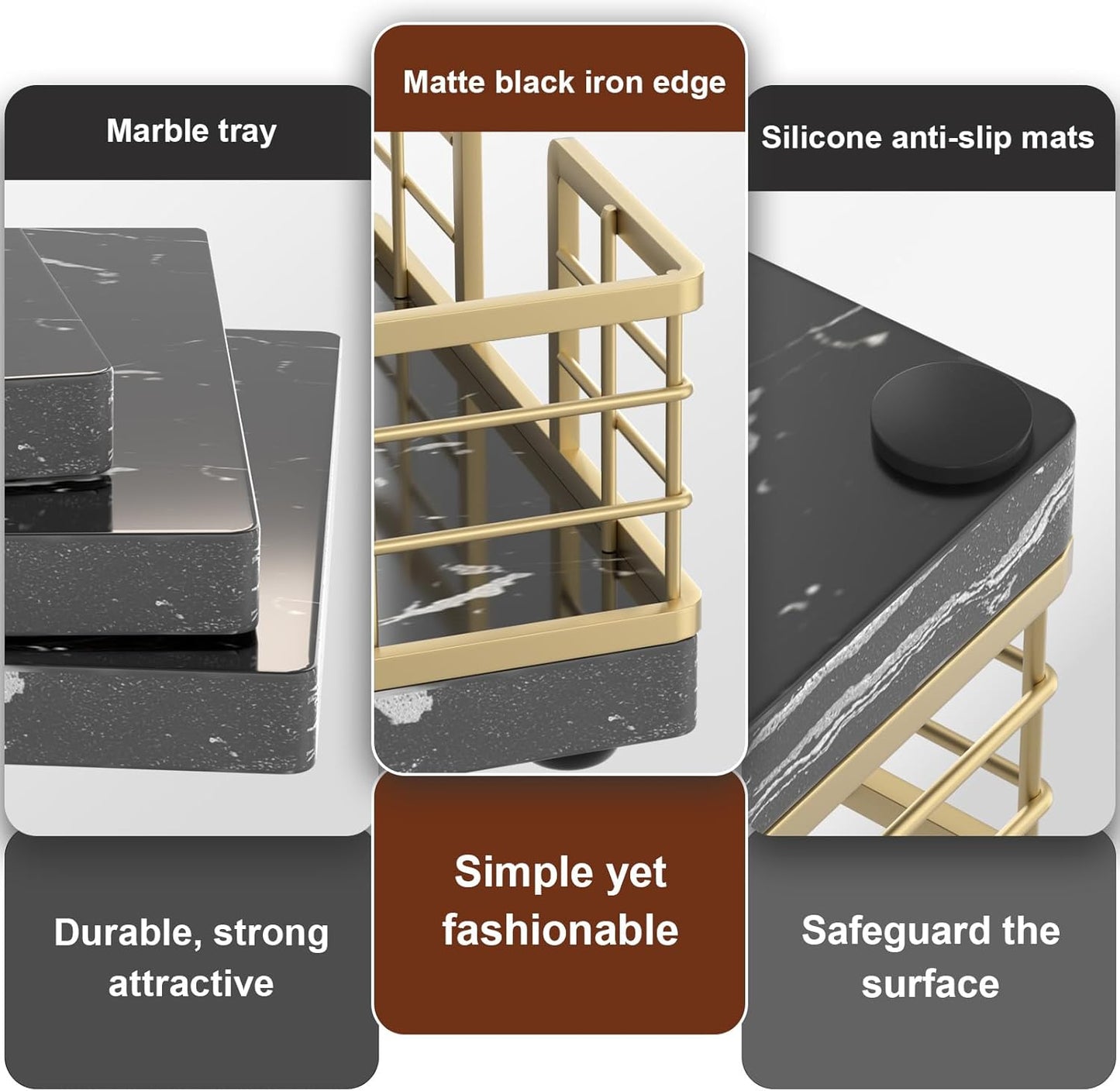 Marble tray

Durable, strong attractive

Matte black iron edge

Simple yet fashionable

Silicone anti-slip mats

Safeguard the surface