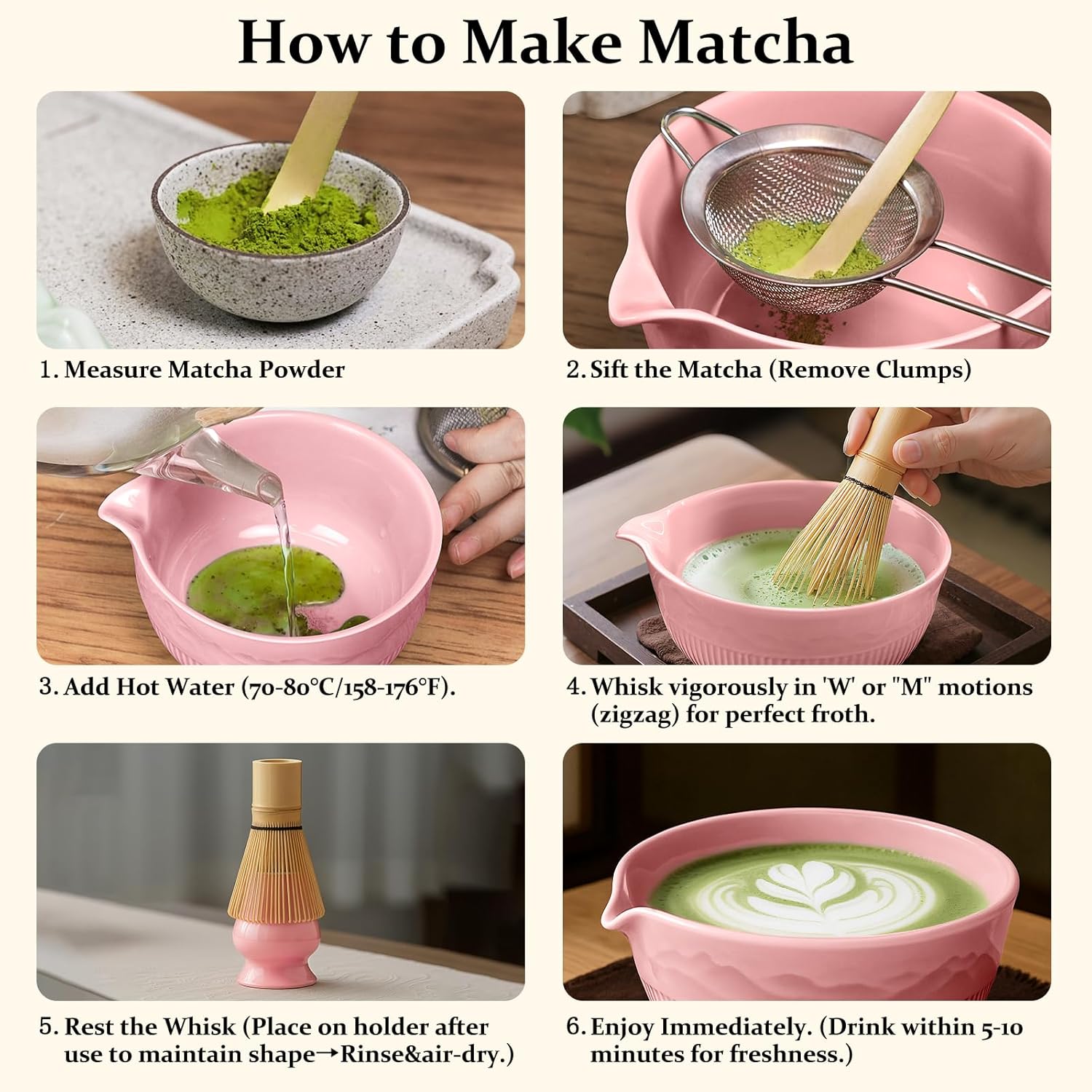 How to Make Matcha

1. Measure Matcha Powder

2. Sift the Matcha (Remove Clumps)

3. Add Hot Water (70-80°C/158-176°F).

4. Whisk vigorously in 'W' or "M" motions (zigzag) for perfect froth.

5. Rest the Whisk (Place on holder after use to maintain shape→Rinse&air-dry.)

6. Enjoy Immediately. (Drink within 5-10 minutes for freshness.)