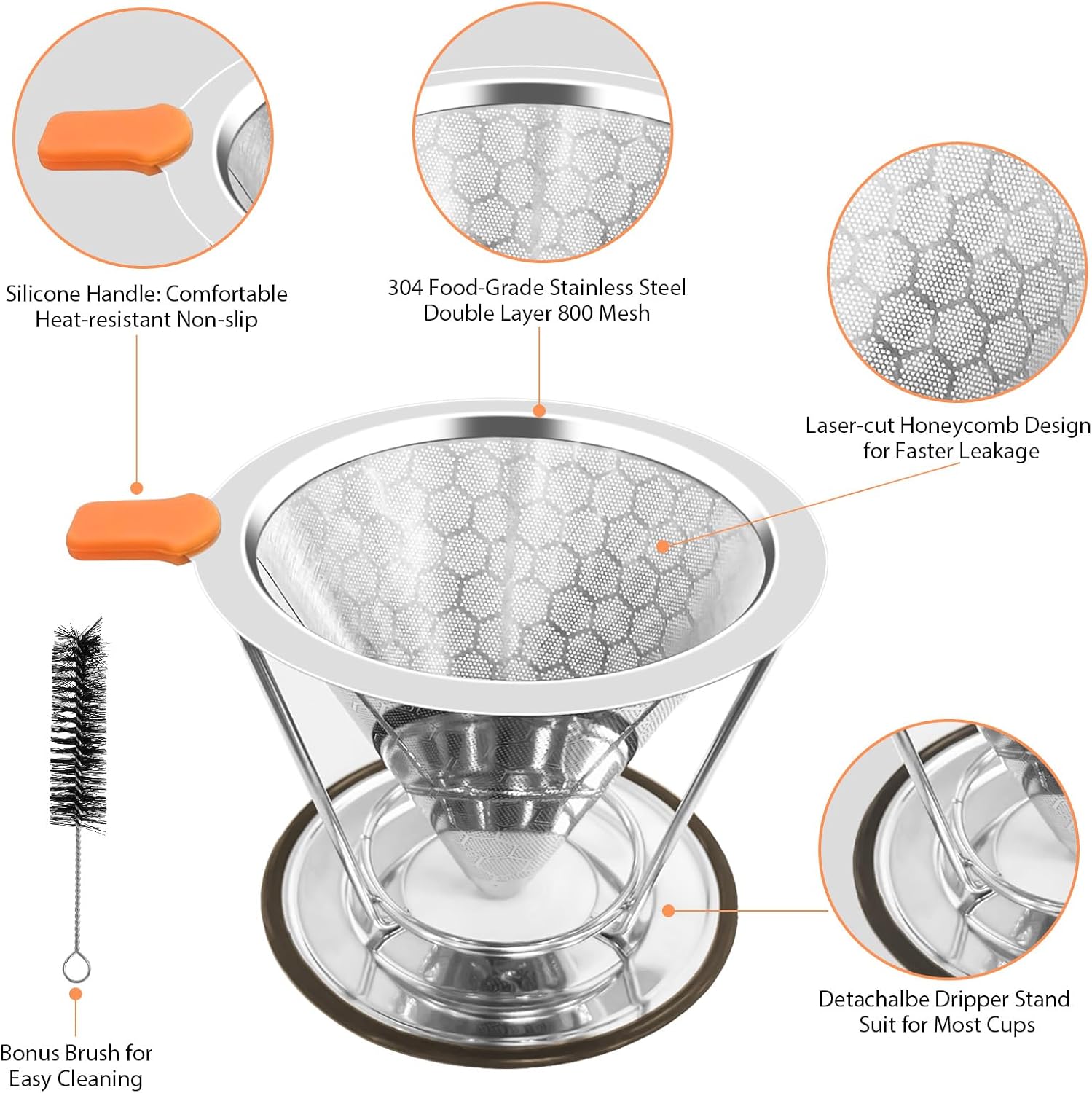 Silicone Handle: Comfortable Heat-resistant Non-slip

304 Food-Grade Stainless Steel Double Layer 800 Mesh

Laser-cut Honeycomb Design for Faster Leakage

Detachalbe Dripper Stand Suit for Most Cups

Bonus Brush for Easy Cleaning