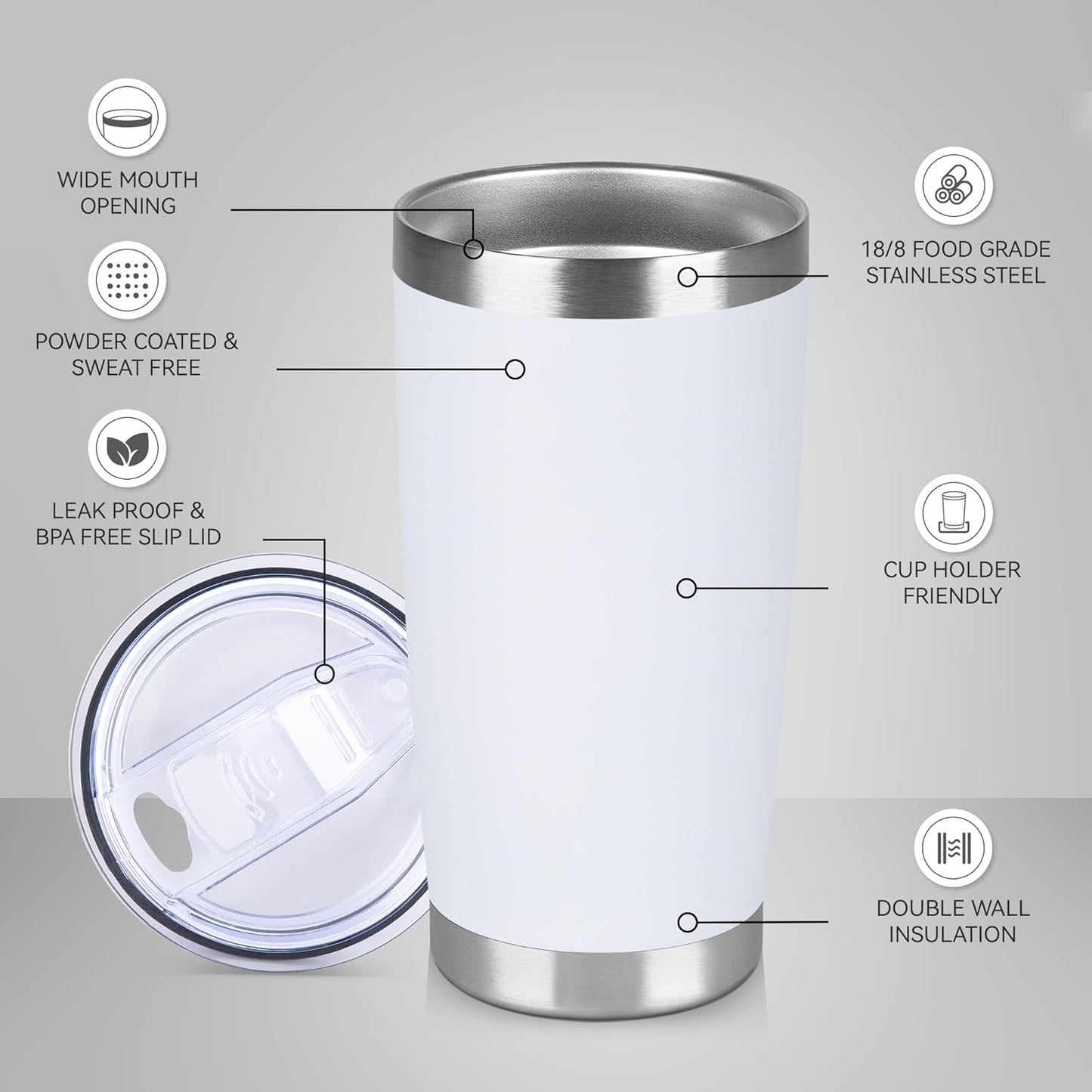 WIDE MOUTH OPENING

POWDER COATED & SWEAT FREE

LEAK PROOF & BPA FREE SLIP LID

18/8 FOOD GRADE STAINLESS STEEL

CUP HOLDER FRIENDLY

DOUBLE WALL INSULATION