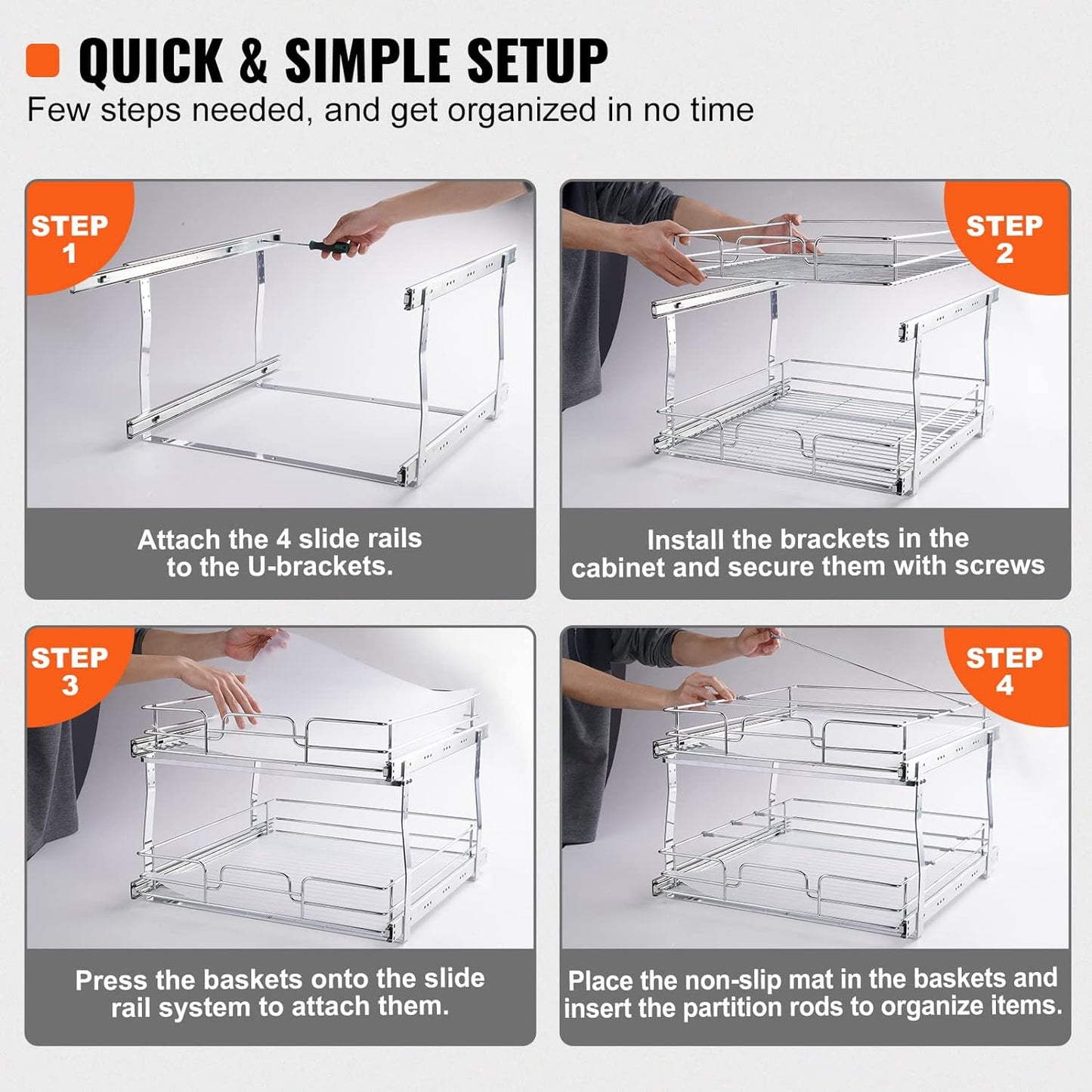 QUICK & SIMPLE SETUP

Few steps needed, and get organized in no time

STEP 1

Attach the 4 slide rails to the U-brackets.

STEP 2

Install the brackets in the cabinet and secure them with screws

STEP 3

Press the baskets onto the slide rail system to attach them.

STEP 4

Place the non-slip mat in the baskets and insert the partition rods to organize items.