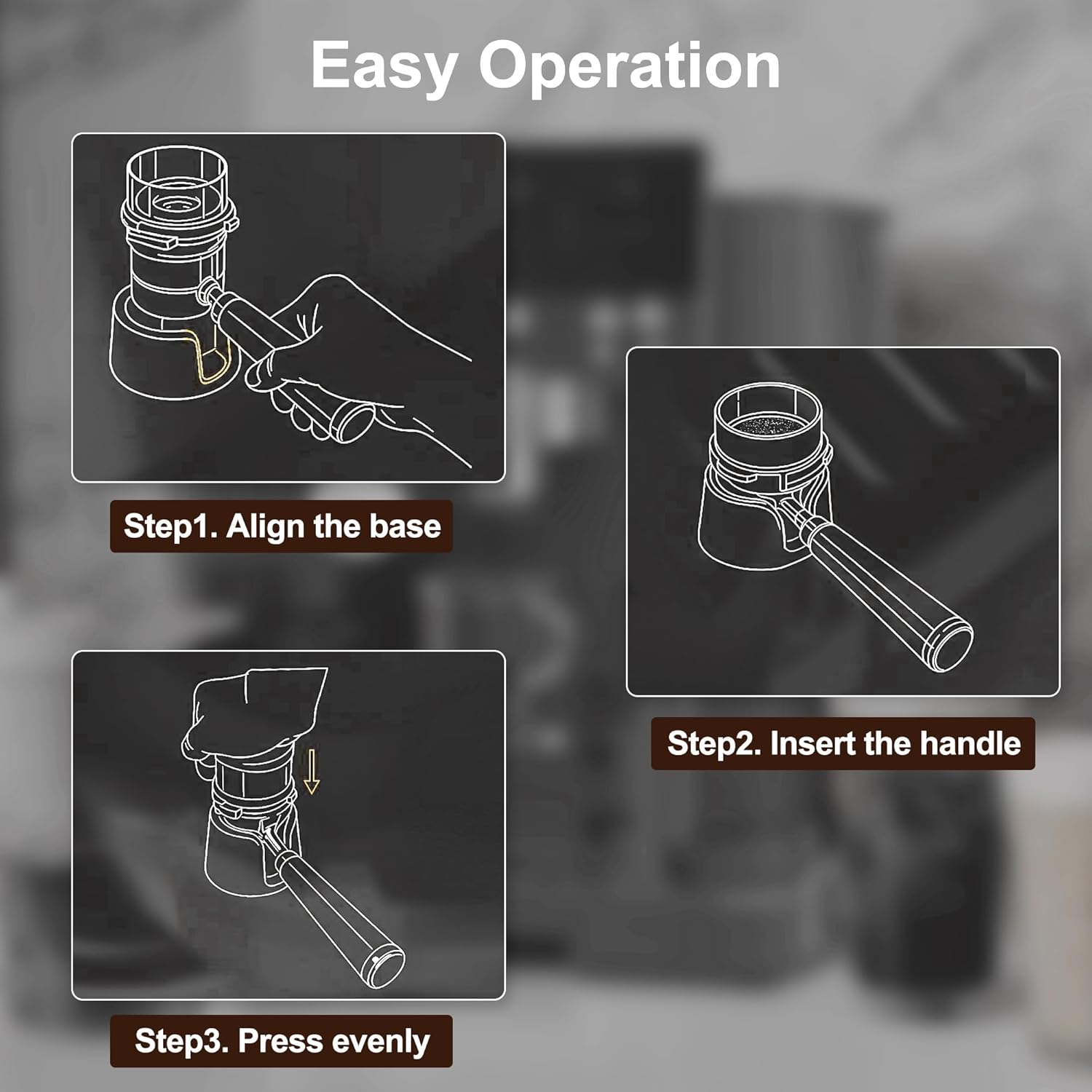 Easy Operation

Step1. Align the base

Step2. Insert the handle

Step3. Press evenly