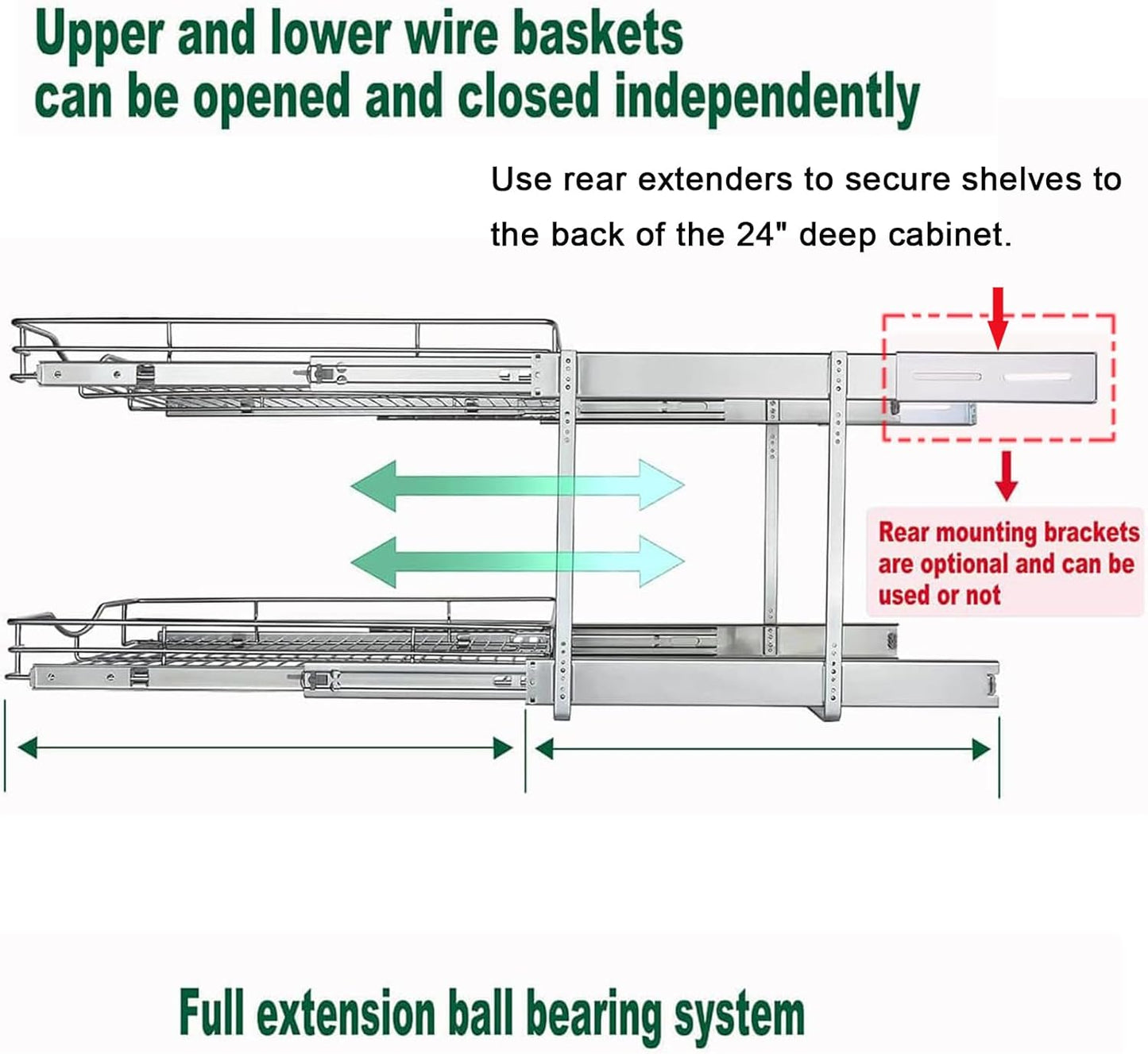 Upper and lower wire baskets can be opened and closed independently

Use rear extenders to secure shelves to the back of the 24" deep cabinet.

Rear mounting brackets are optional and can be used or not

Full extension ball bearing system