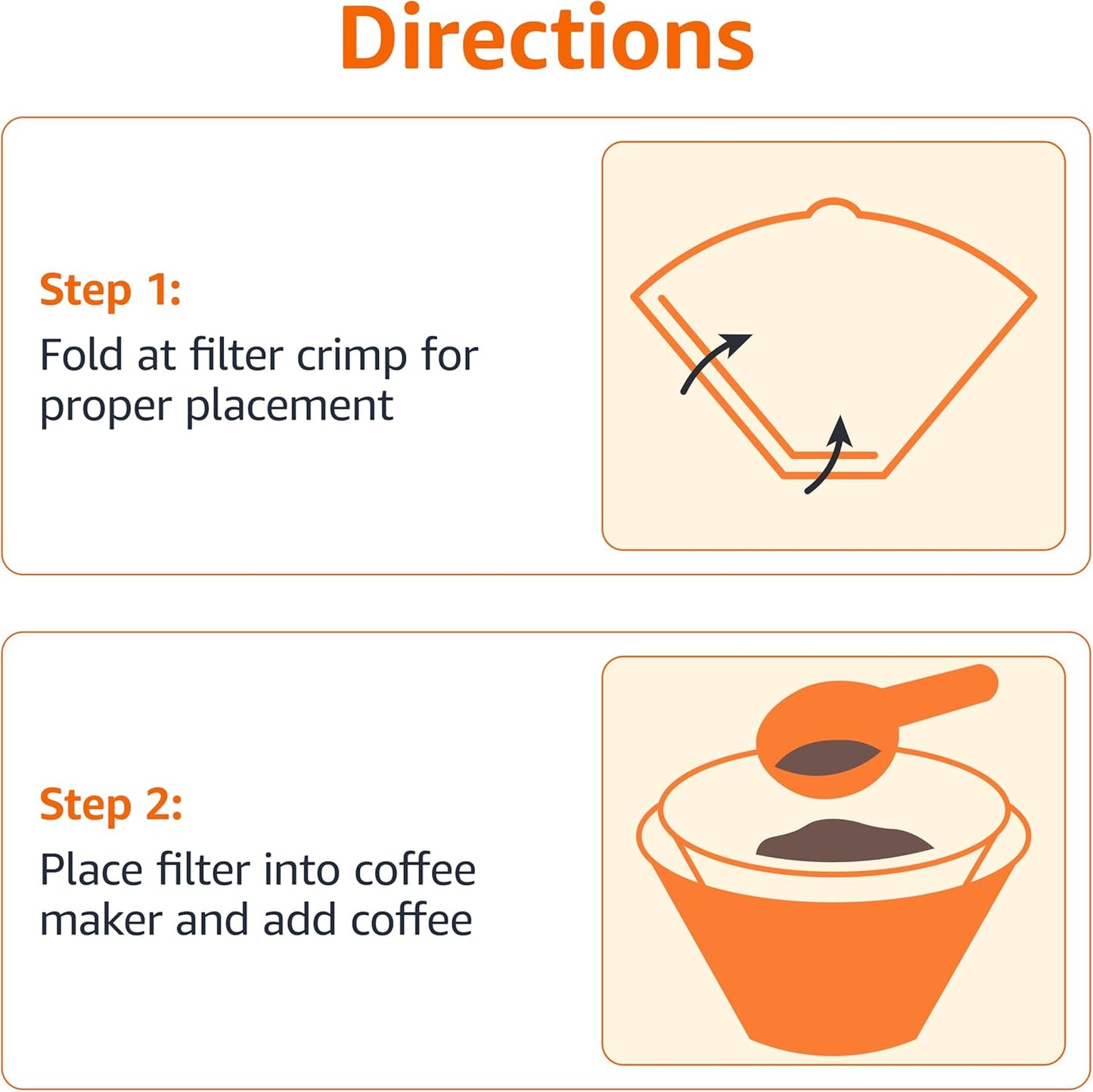 Directions

Step 1:
Fold at filter crimp for proper placement

Step 2:
Place filter into coffee maker and add coffee